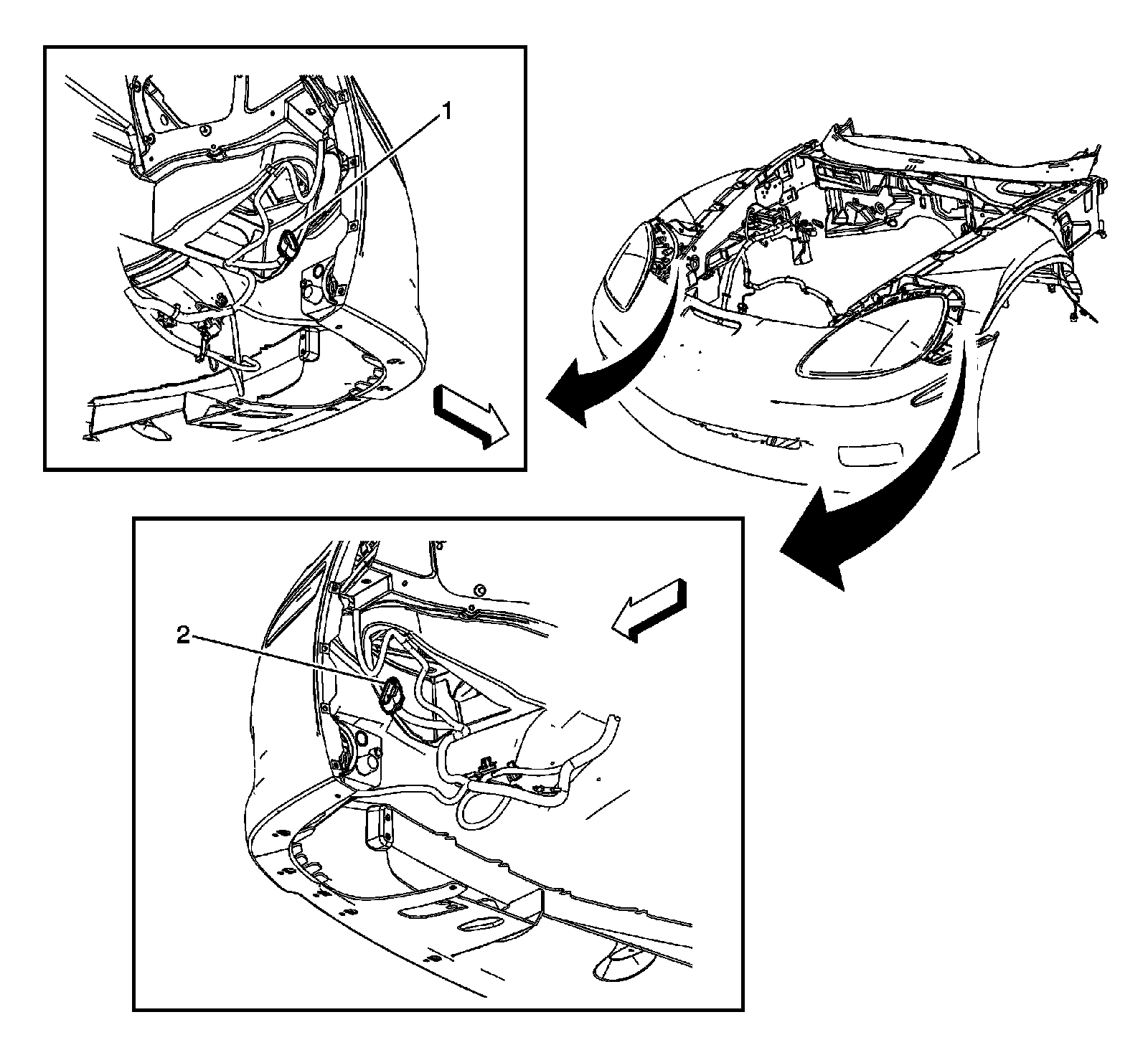 1

2