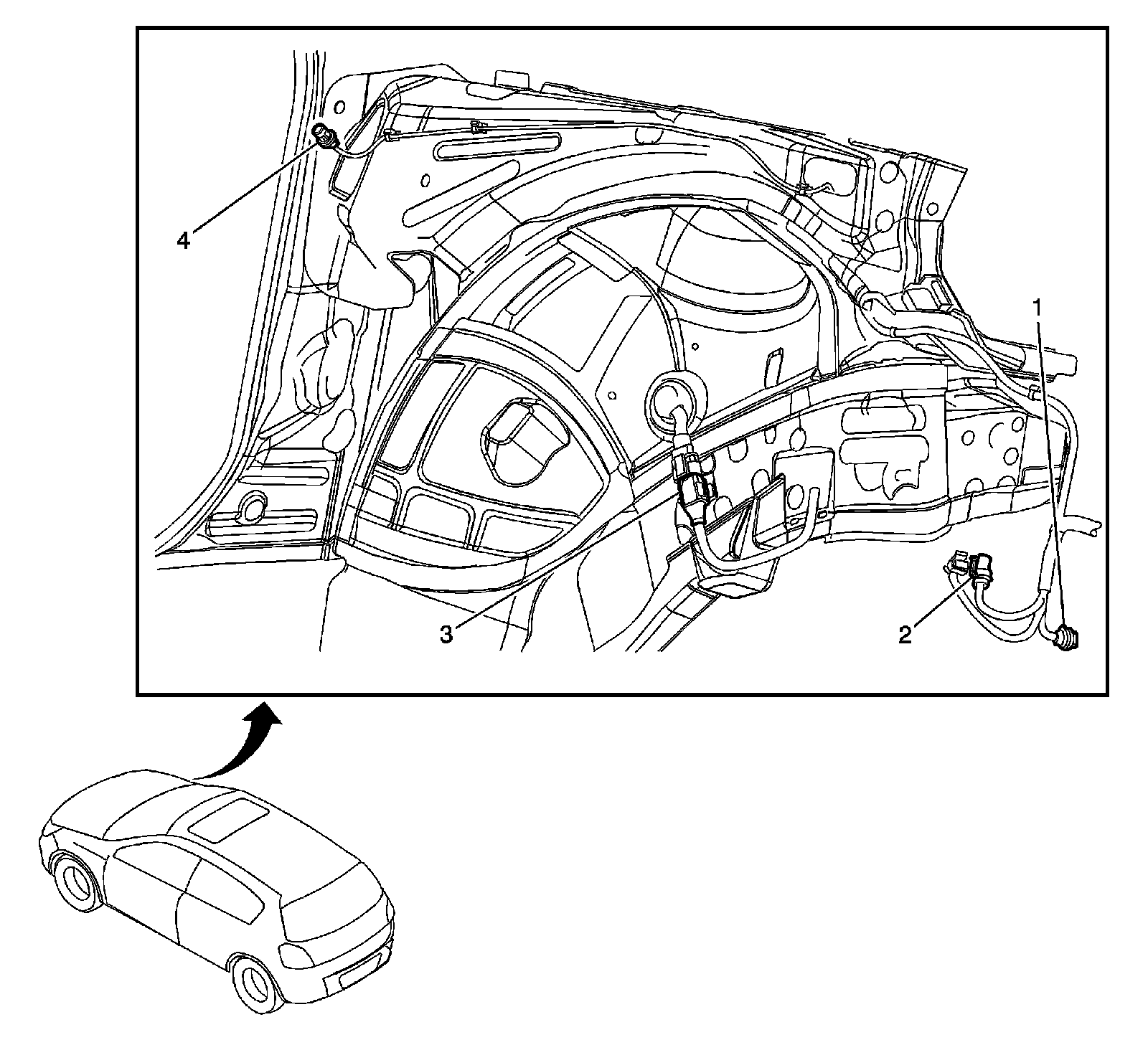 4
1
3
2