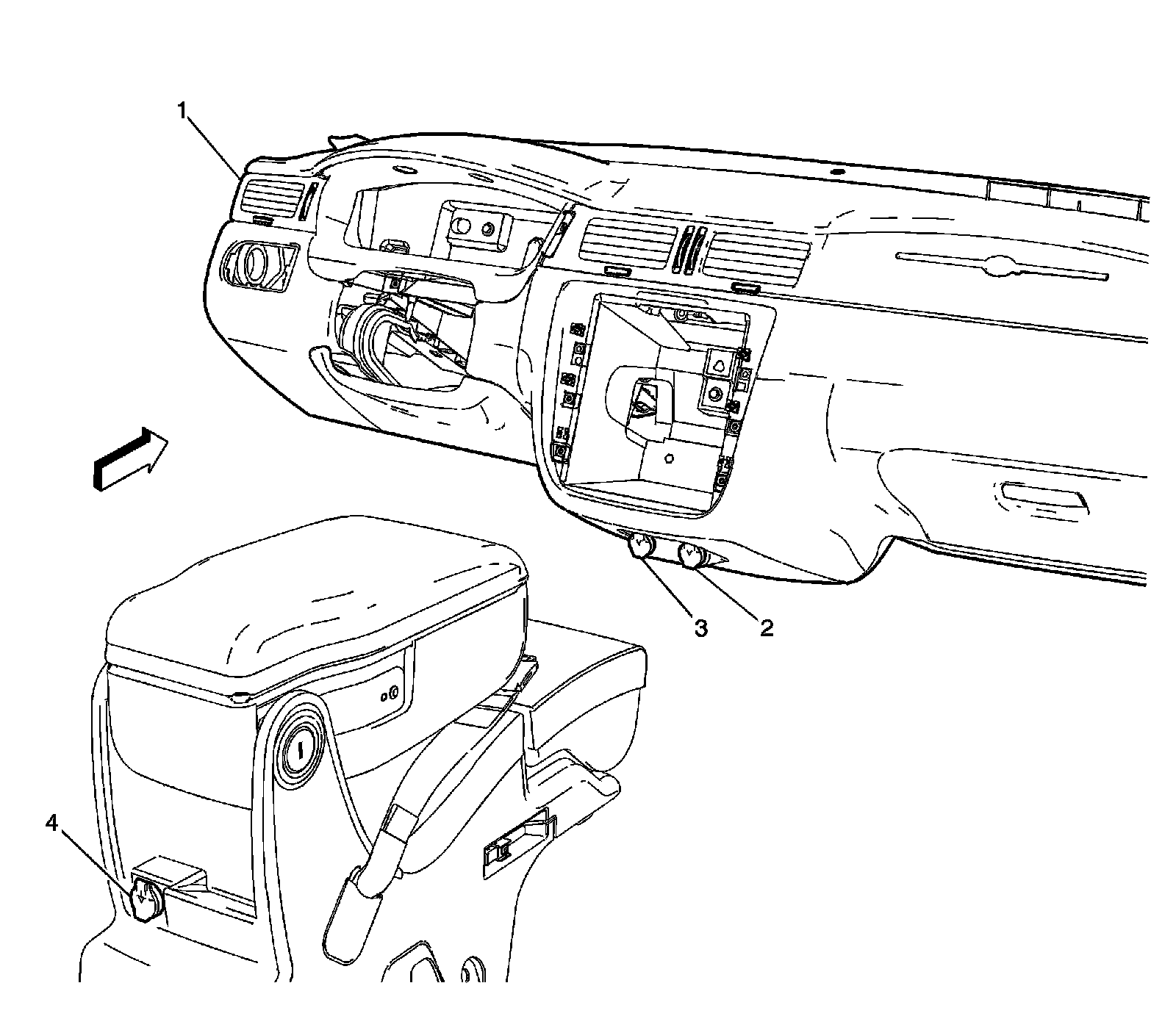 1

3
2

4