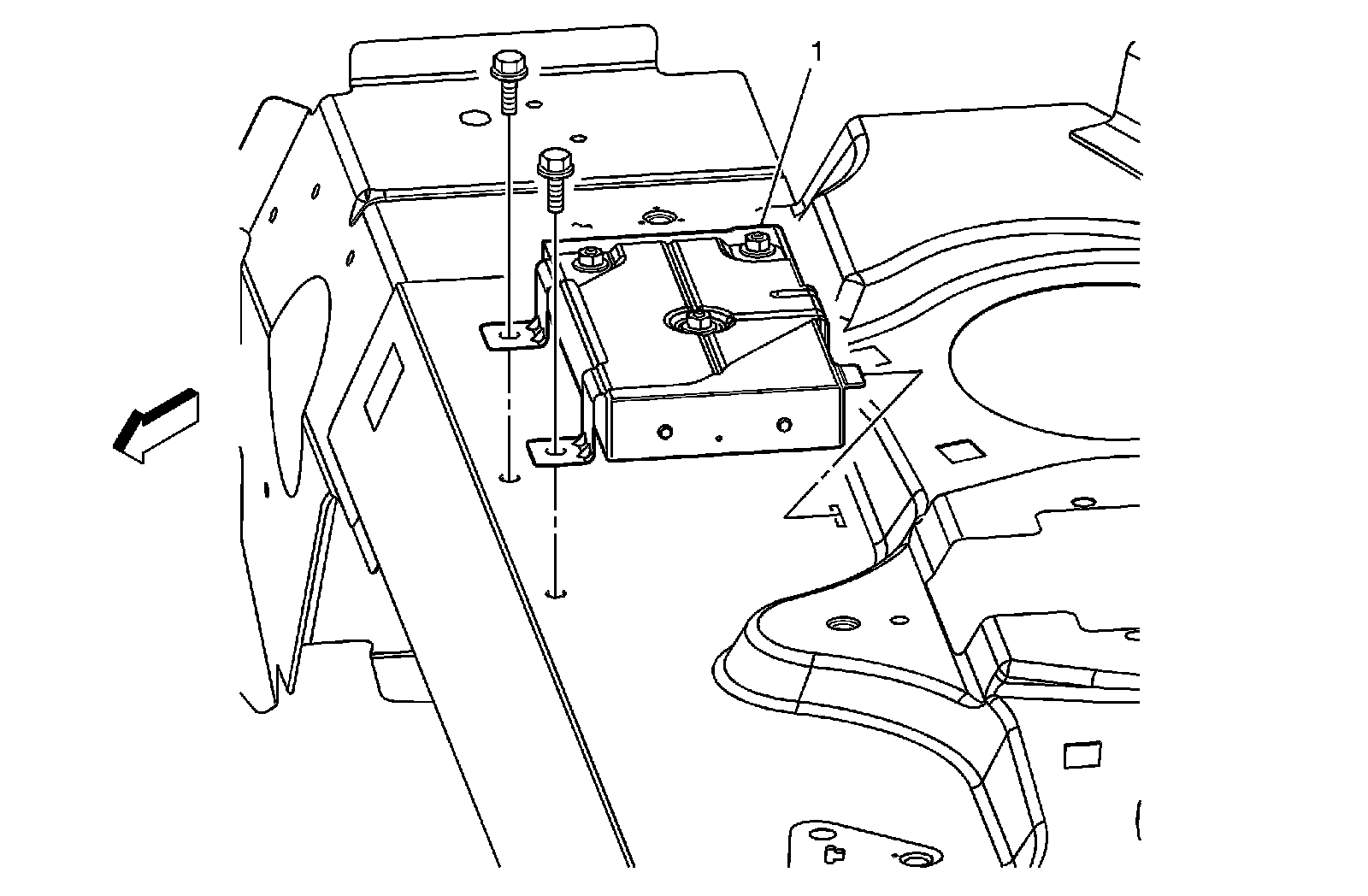 1