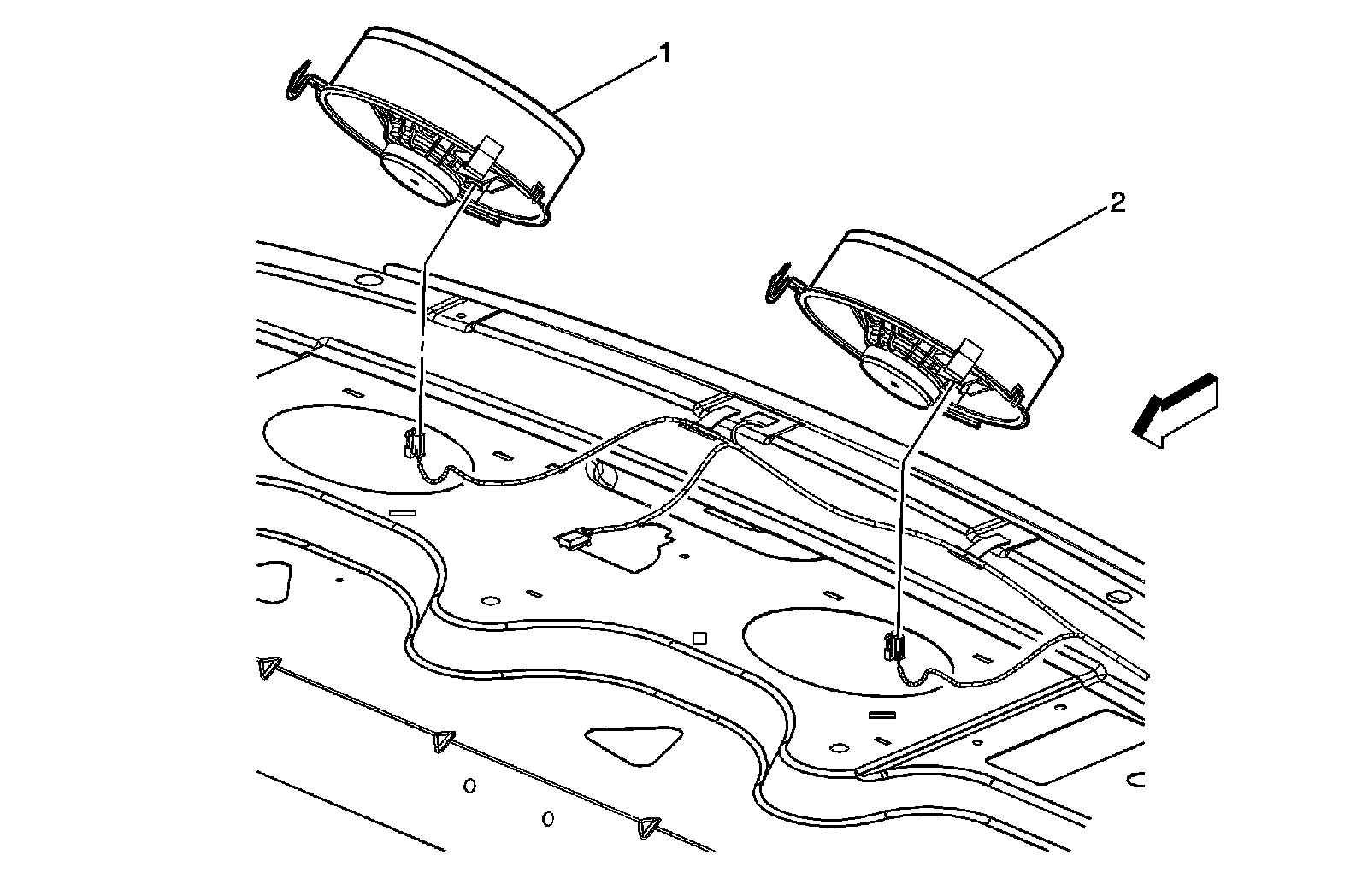 1

2