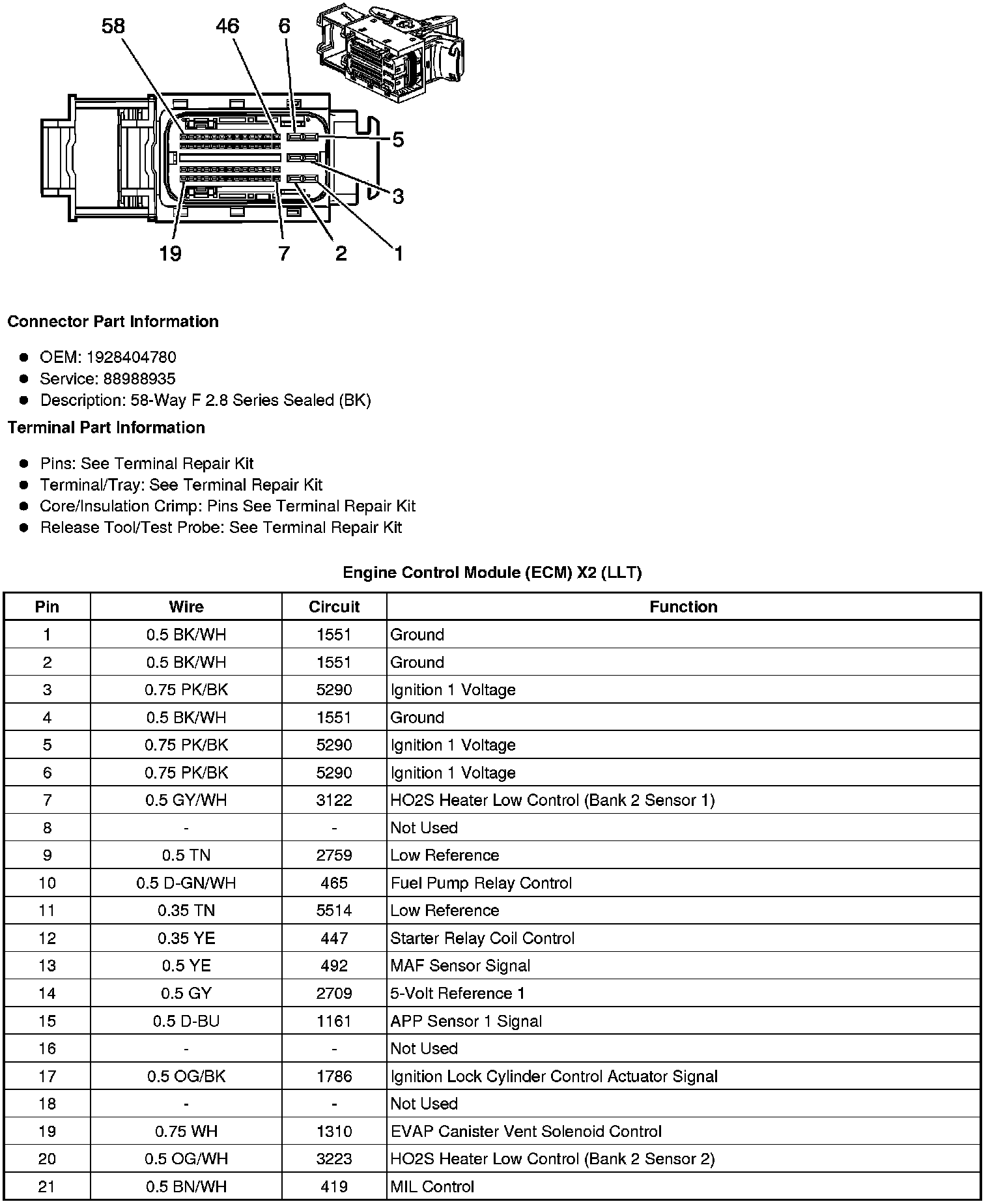 58
46
6
5
3
19
7
2
1

**Connector Part Information**

- OEM: 1928404780
- Service: 88988935
- Description: 58-Way F 2.8 Series Sealed (BK)

**Terminal Part Information**

- Pins: See Terminal Repair Kit
- Terminal/Tray: See Terminal Repair Kit
- Core/Insulation Crimp: Pins See Terminal Repair Kit
- Release Tool/Test Probe: See Terminal Repair Kit

**Engine Control Module (ECM) X2 (LLT)**

| Pin | Wire | Circuit | Function |
|---|---|---|---|
| 1 | 0.5 BK/WH | 1551 | Ground |
| 2 | 0.5 BK/WH | 1551 | Ground |
| 3 | 0.75 PK/BK | 5290 | Ignition 1 Voltage |
| 4 | 0.5 BK/WH | 1551 | Ground |
| 5 | 0.75 PK/BK | 5290 | Ignition 1 Voltage |
| 6 | 0.75 PK/BK | 5290 | Ignition 1 Voltage |
| 7 | 0.5 GY/WH | 3122 | HO2S Heater Low Control (Bank 2 Sensor 1) |
| 8 | - | - | Not Used |
| 9 | 0.5 TN | 2759 | Low Reference |
| 10 | 0.5 D-GN/WH | 465 | Fuel Pump Relay Control |
| 11 | 0.35 TN | 5514 | Low Reference |
| 12 | 0.35 YE | 447 | Starter Relay Coil Control |
| 13 | 0.5 YE | 492 | MAF Sensor Signal |
| 14 | 0.5 GY | 2709 | 5-Volt Reference 1 |
| 15 | 0.5 D-BU | 1161 | APP Sensor 1 Signal |
| 16 | - | - | Not Used |
| 17 | 0.5 OG/BK | 1786 | Ignition Lock Cylinder Control Actuator Signal |
| 18 | - | - | Not Used |
| 19 | 0.75 WH | 1310 | EVAP Canister Vent Solenoid Control |
| 20 | 0.5 OG/WH | 3223 | HO2S Heater Low Control (Bank 2 Sensor 2) |
| 21 | 0.5 BN/WH | 419 | MIL Control |