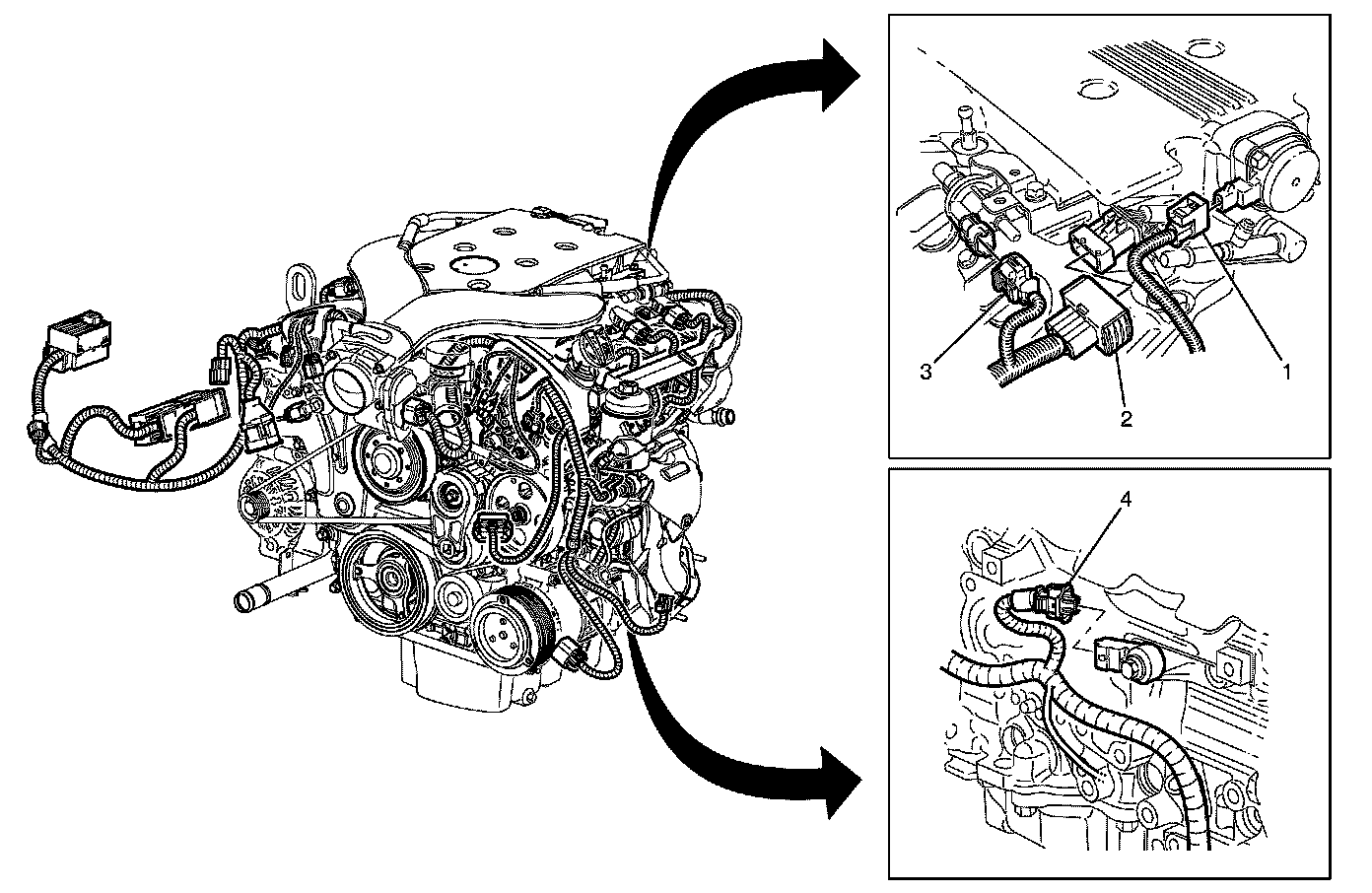 3
2
1
4