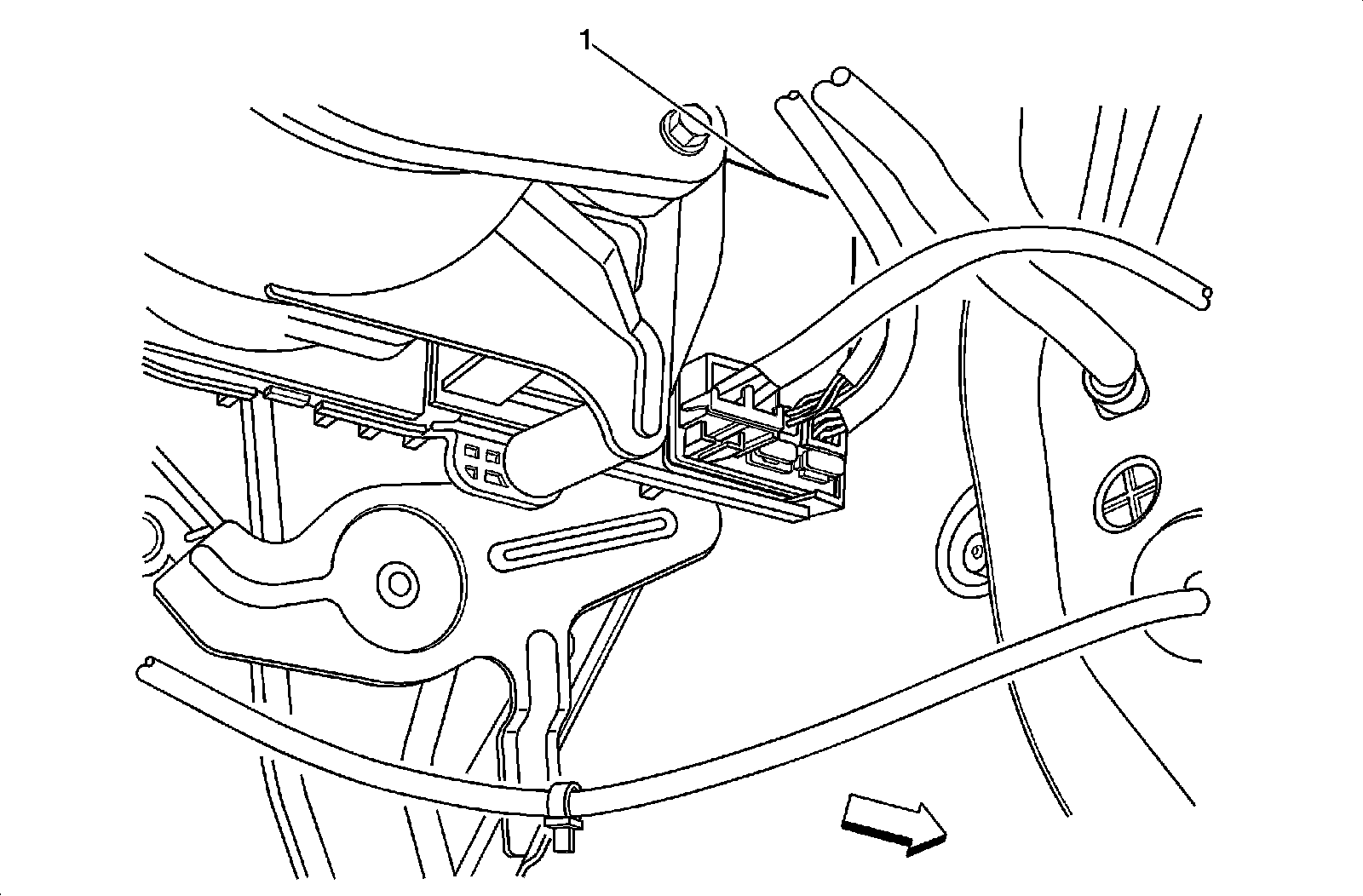 1