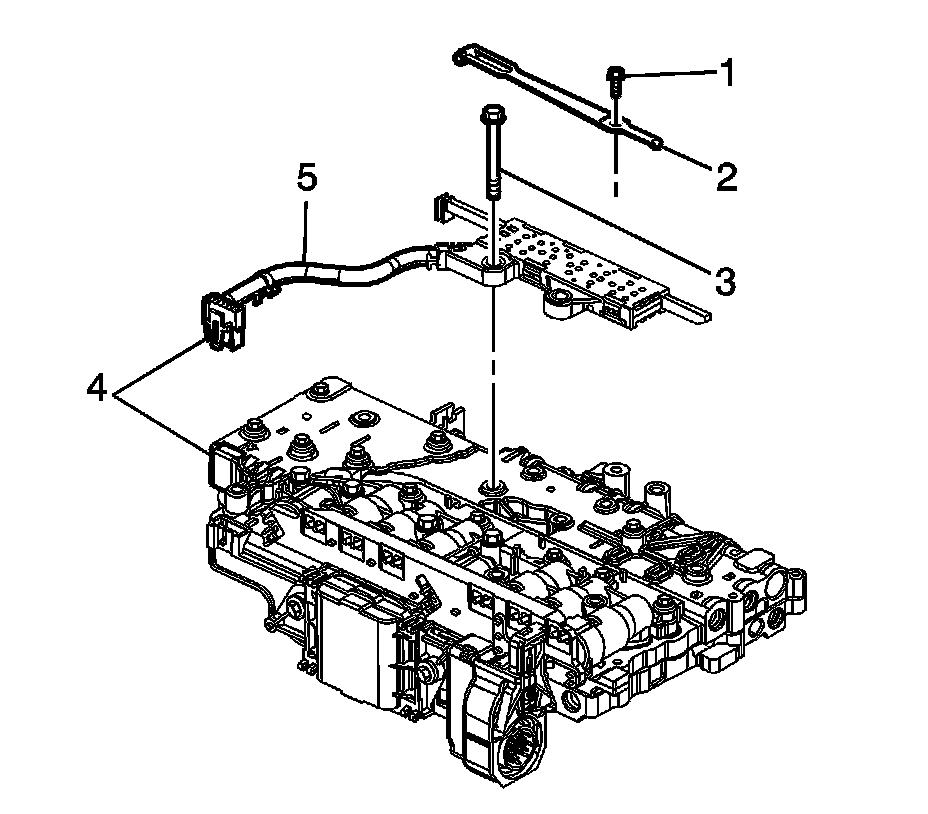 1
2
5
3
4