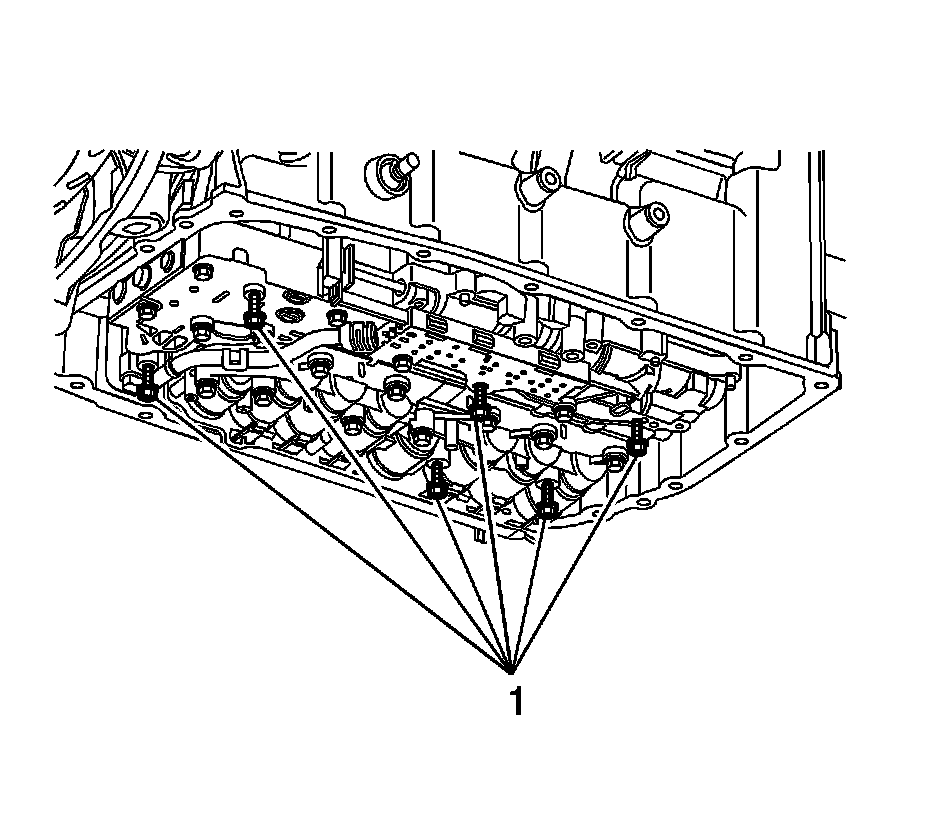 1