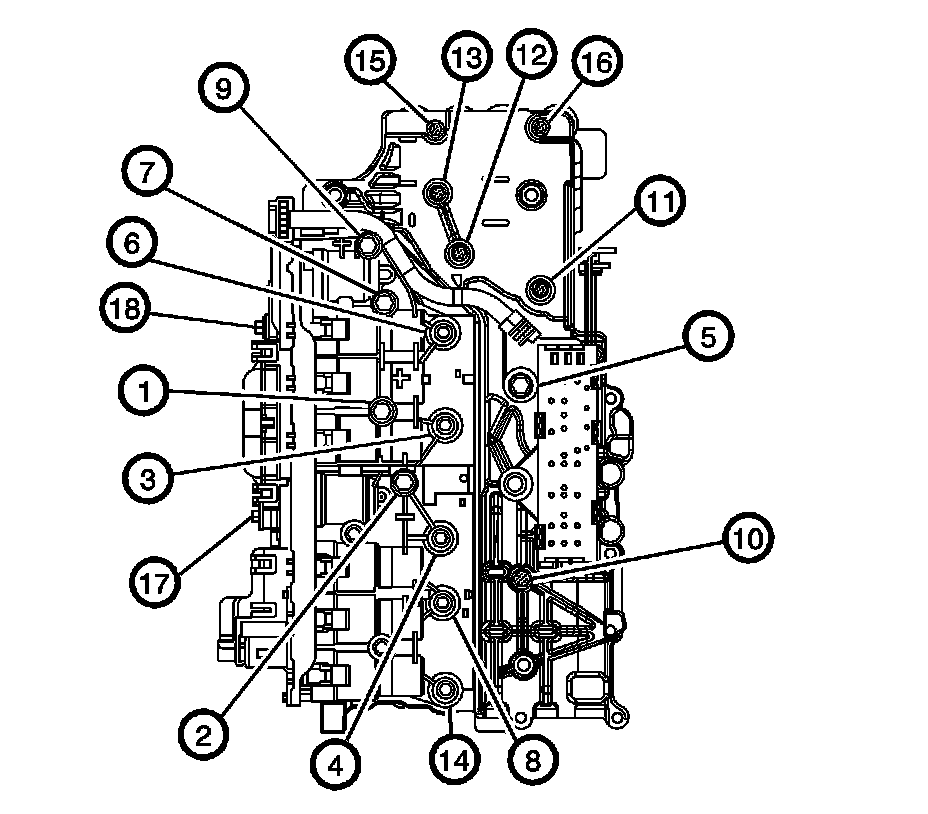 15
13
12
16
9
7
11
6
18
5
1
3
17
10
2
4
14
8