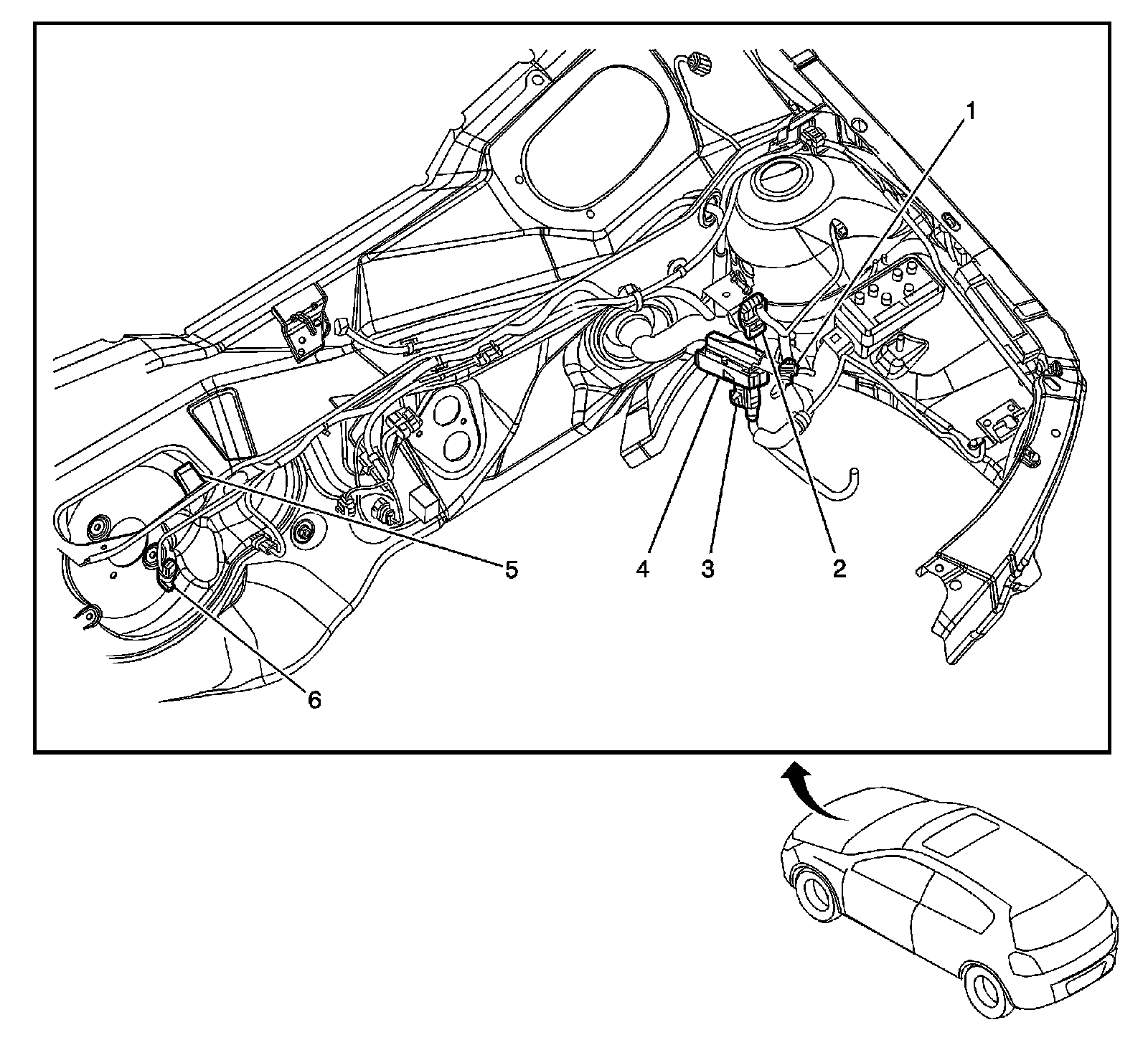 1
5
4
3
2
6