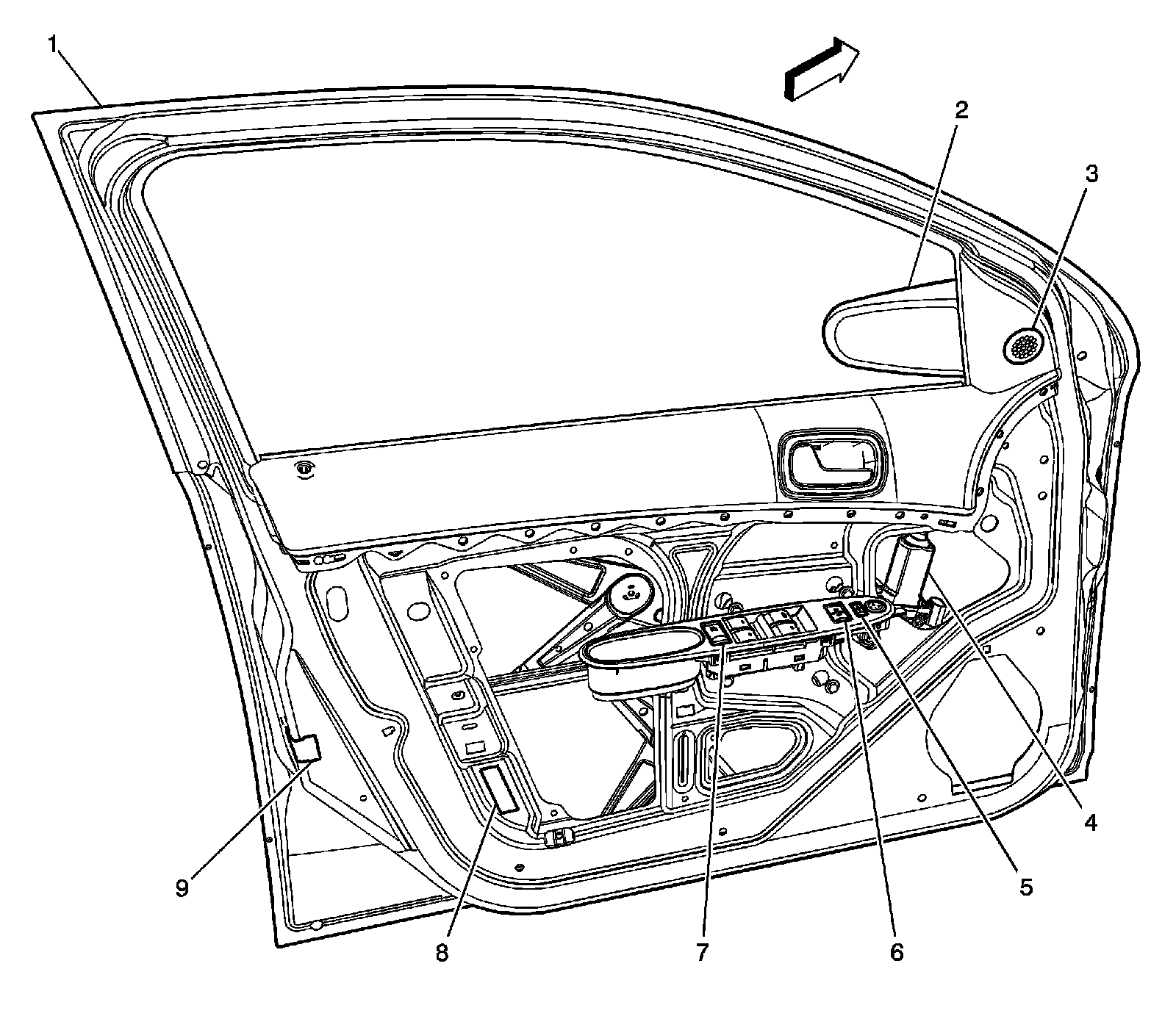 1
2
3
4
5
6
7
8
9