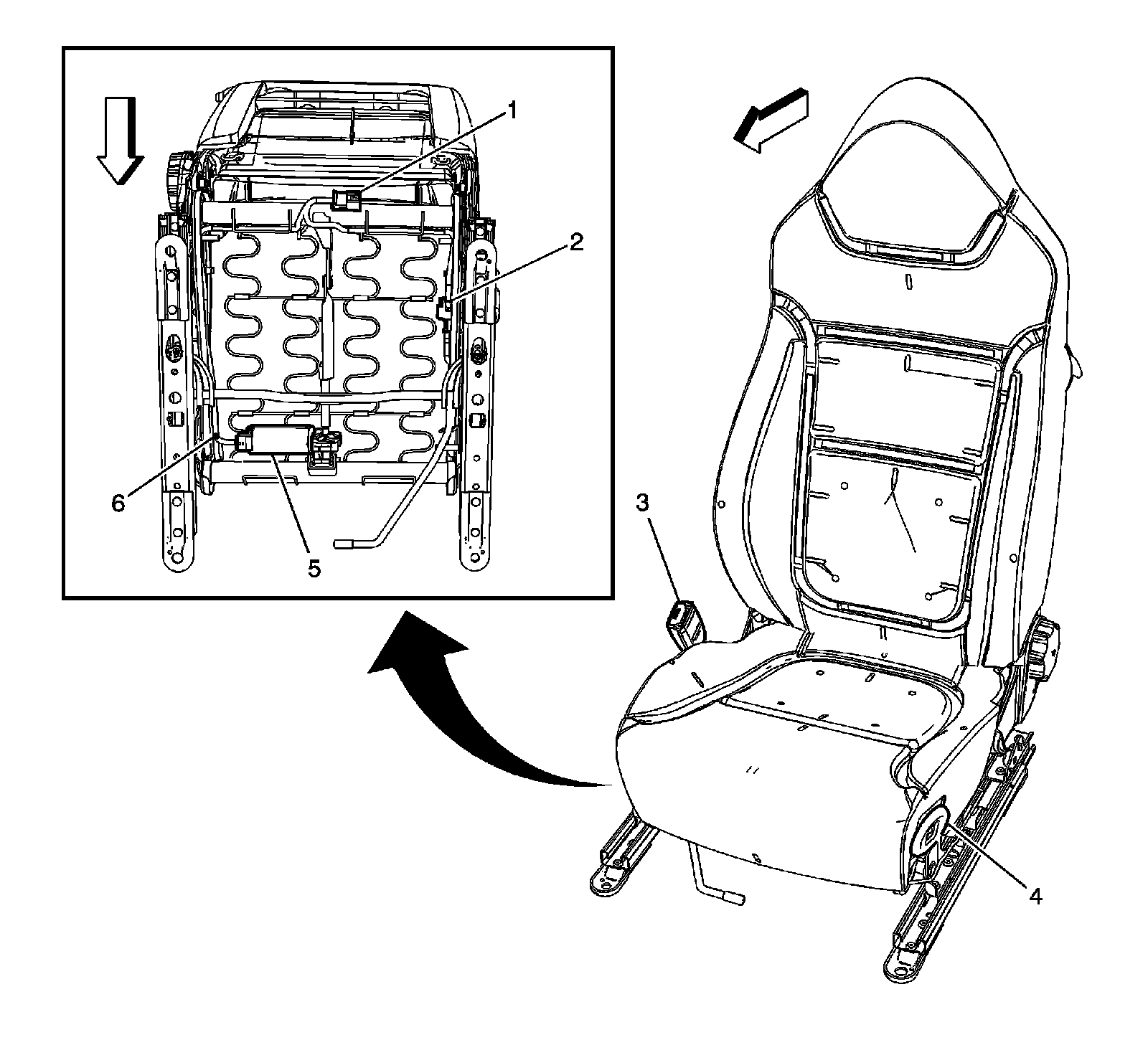 1
2
6
5
3
4