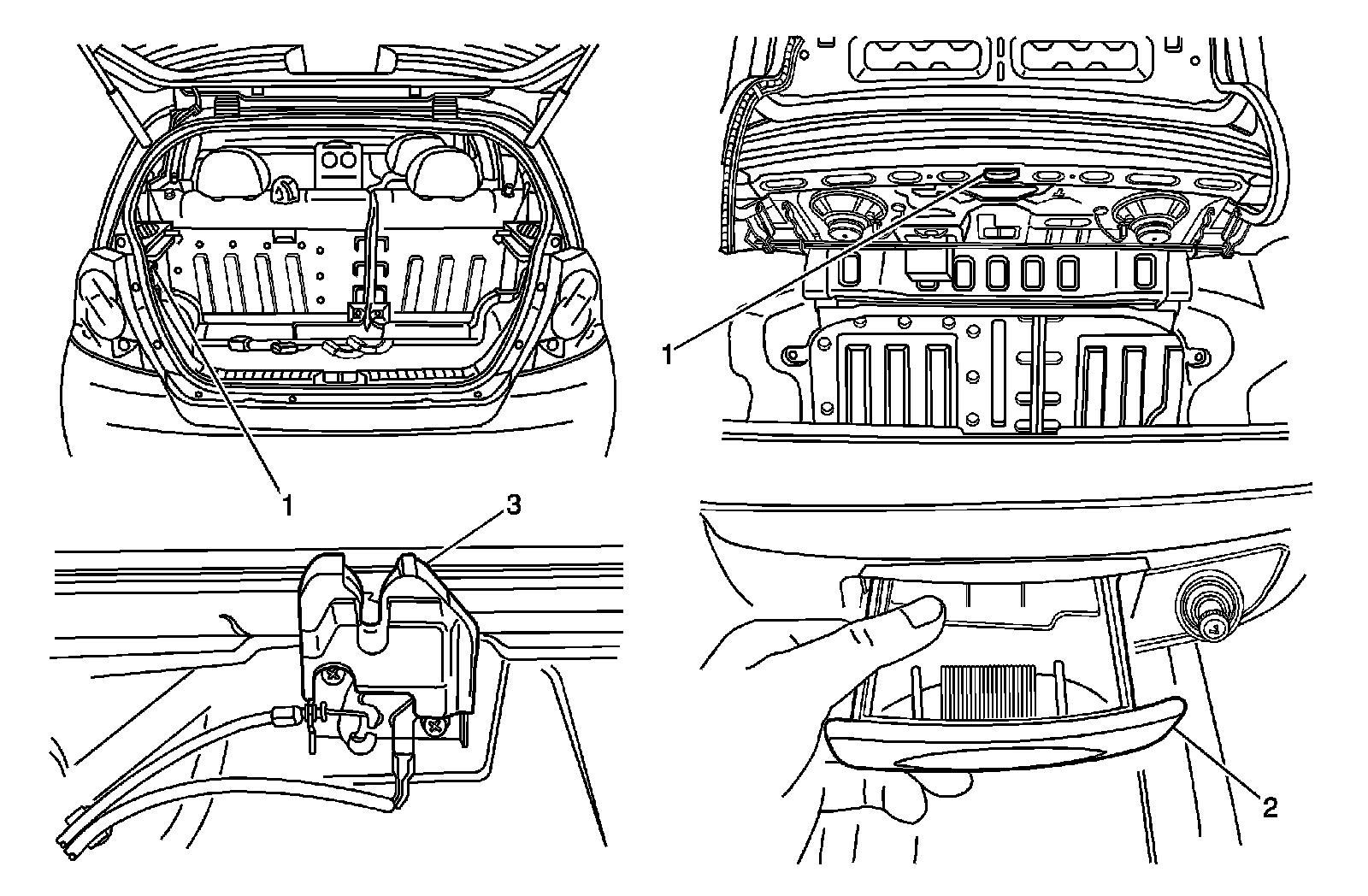 1
1
3
2