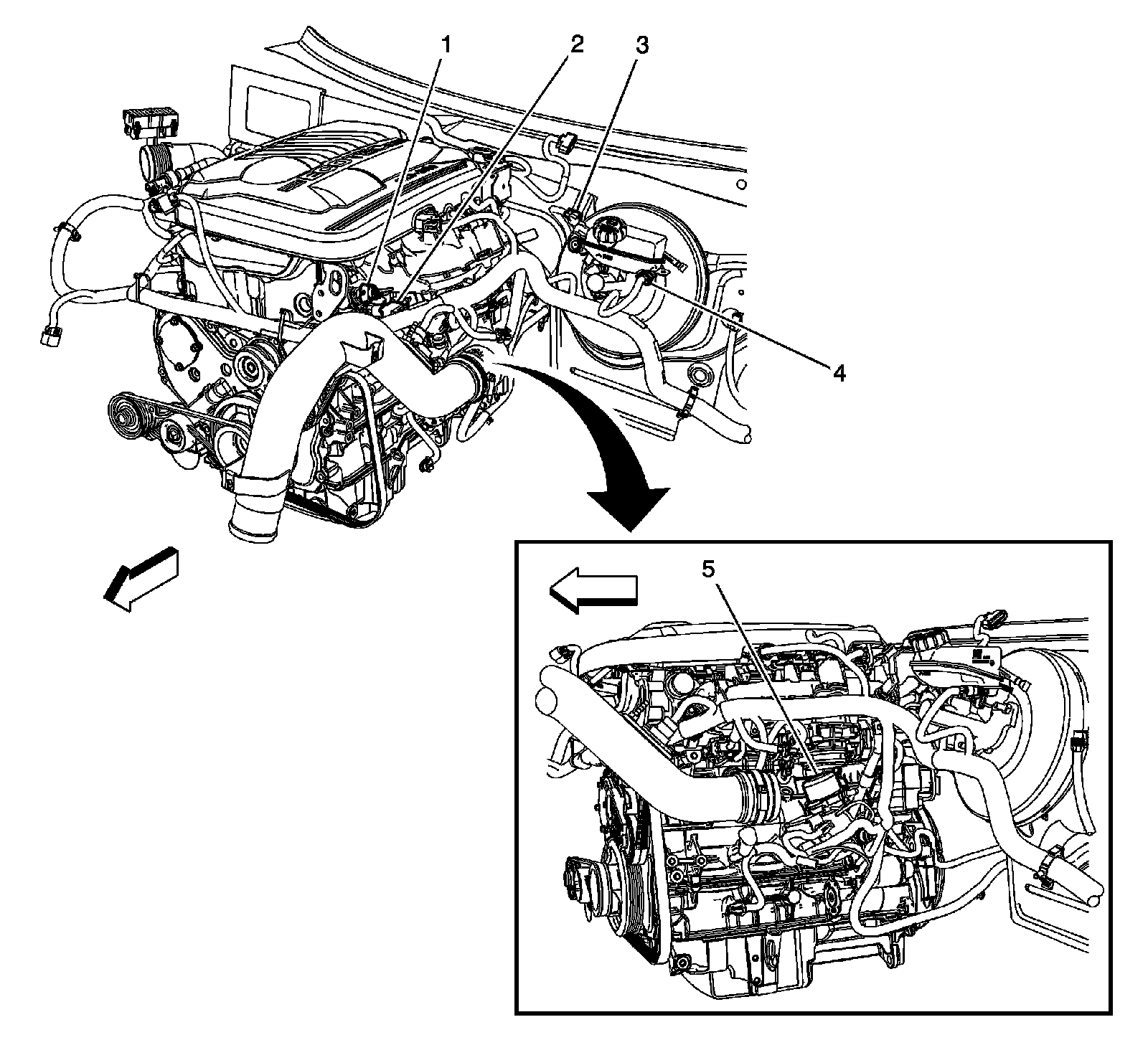 1
2
3
4
5