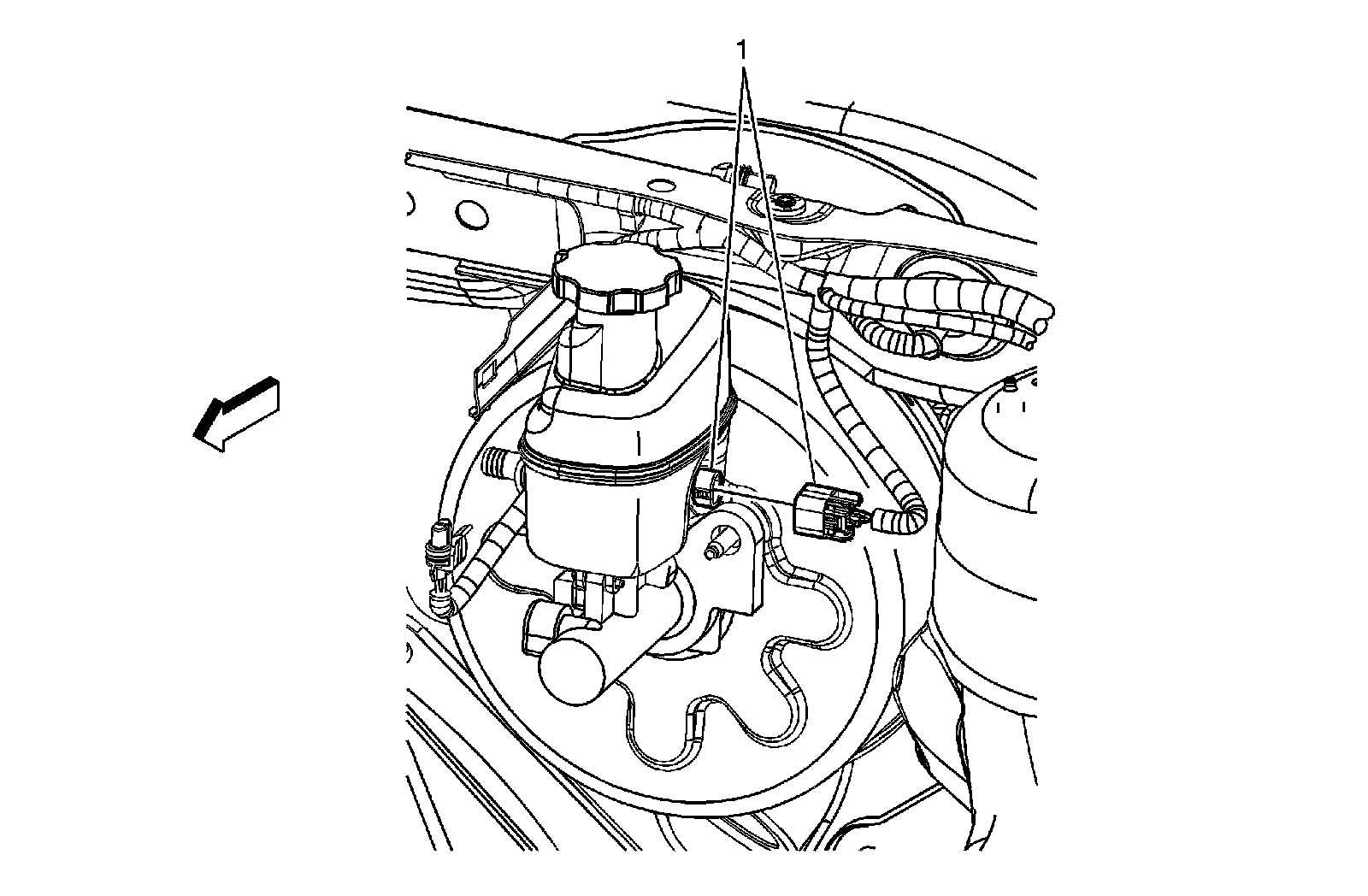 1