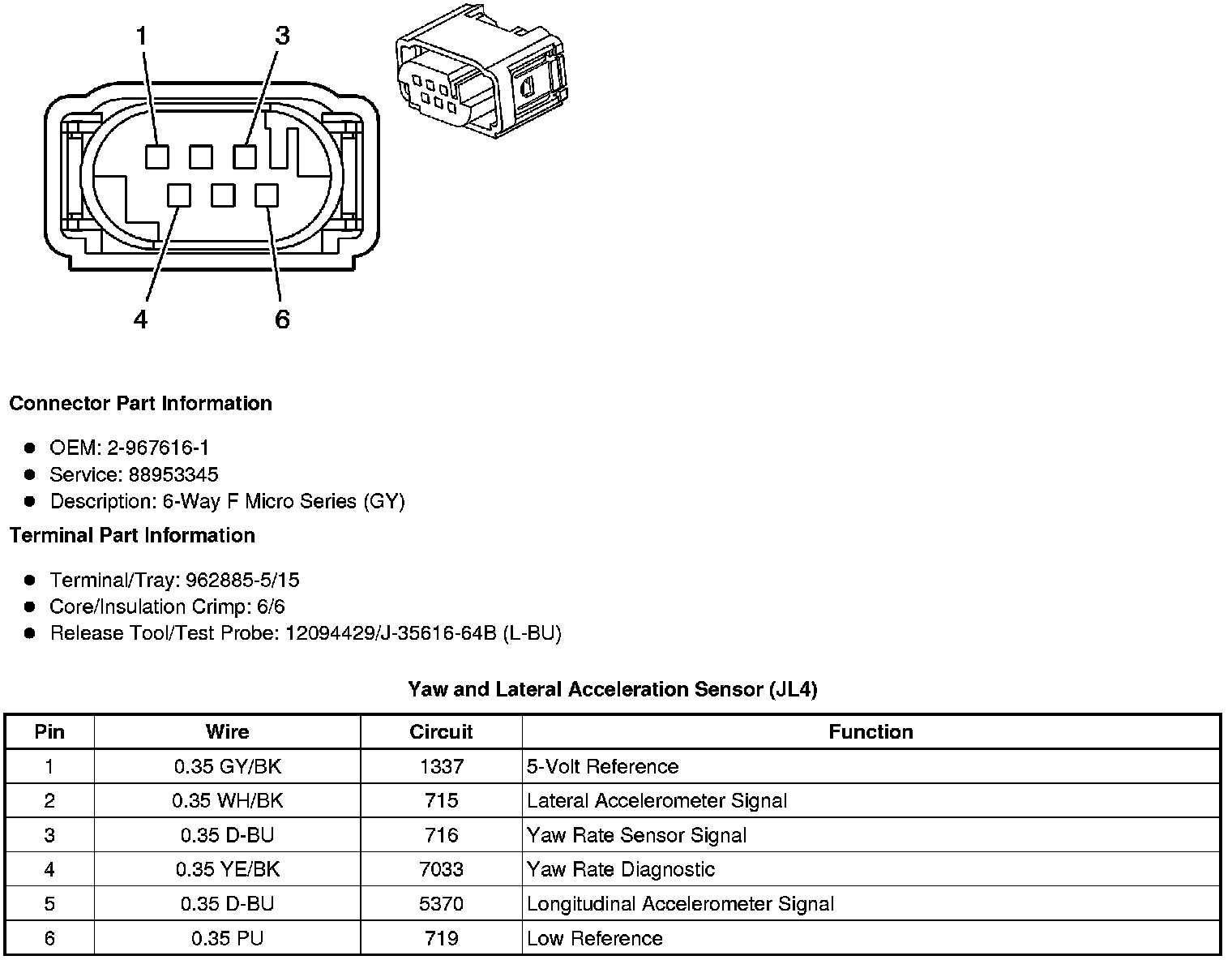 1
3
4
6

**Connector Part Information**

- OEM: 2-967616-1
- Service: 88953345
- Description: 6-Way F Micro Series (GY)

**Terminal Part Information**

- Terminal/Tray: 962885-5/15
- Core/Insulation Crimp: 6/6
- Release Tool/Test Probe: 12094429/J-35616-64B (L-BU)

**Yaw and Lateral Acceleration Sensor (JL4)**

| Pin | Wire | Circuit | Function |
|---|---|---|---|
| 1 | 0.35 GY/BK | 1337 | 5-Volt Reference |
| 2 | 0.35 WH/BK | 715 | Lateral Accelerometer Signal |
| 3 | 0.35 D-BU | 716 | Yaw Rate Sensor Signal |
| 4 | 0.35 YE/BK | 7033 | Yaw Rate Diagnostic |
| 5 | 0.35 D-BU | 5370 | Longitudinal Accelerometer Signal |
| 6 | 0.35 PU | 719 | Low Reference |