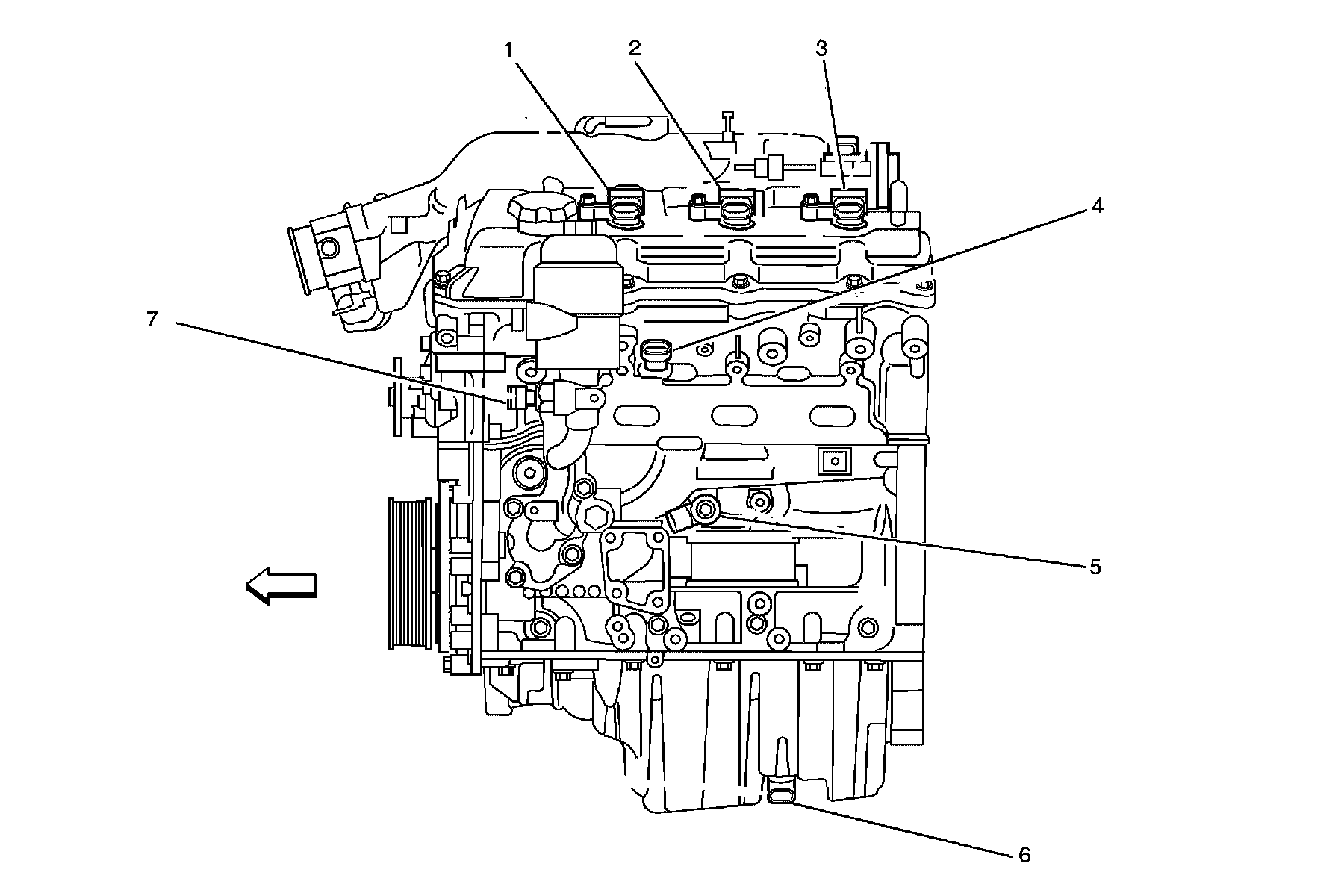 1
2
3
4
7
5
6