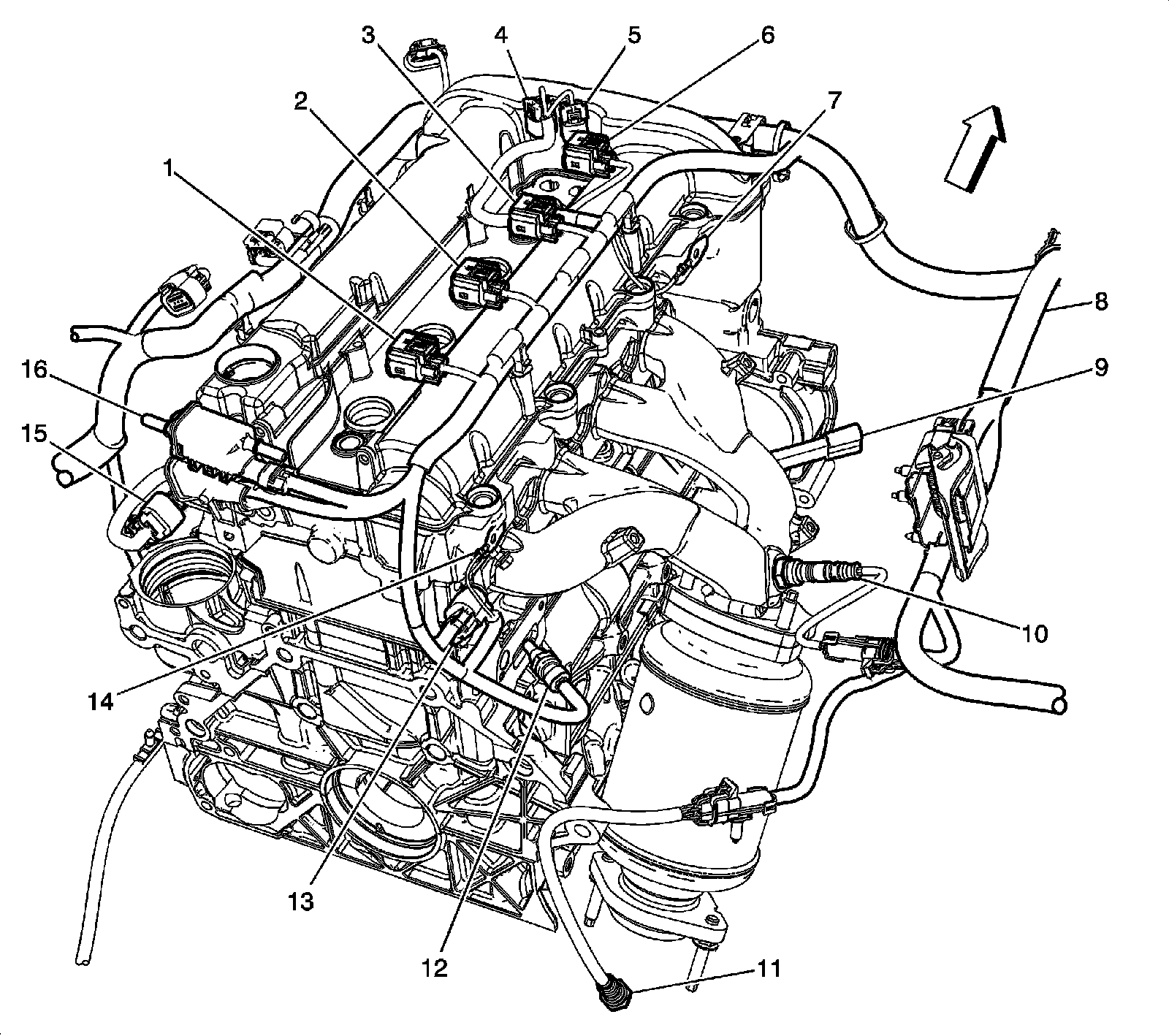 3
4
5
6
2
7
1
8
16
9
15
10
14
13
12
11