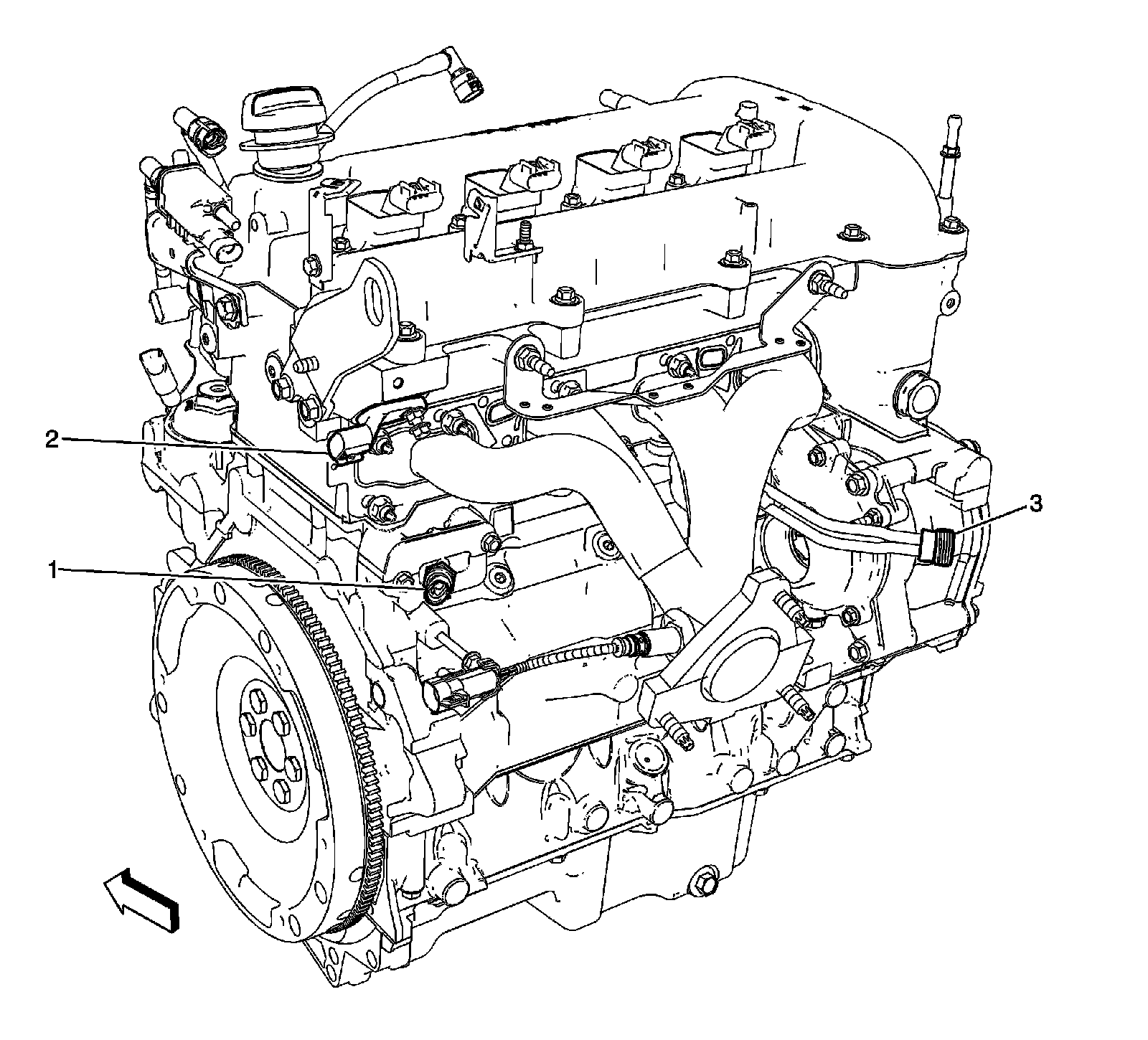 2
3
1