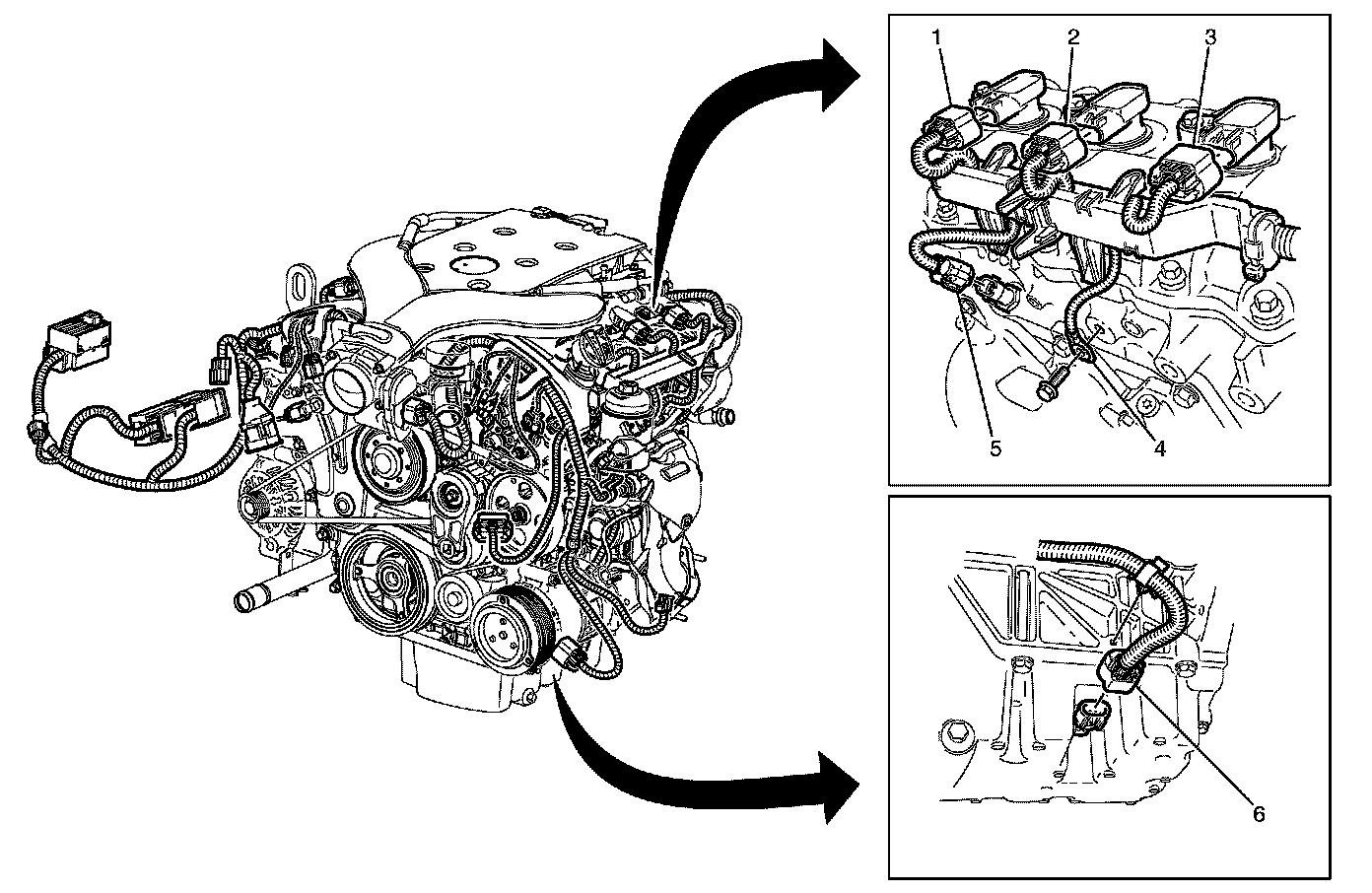 1
2
3
5
4
6