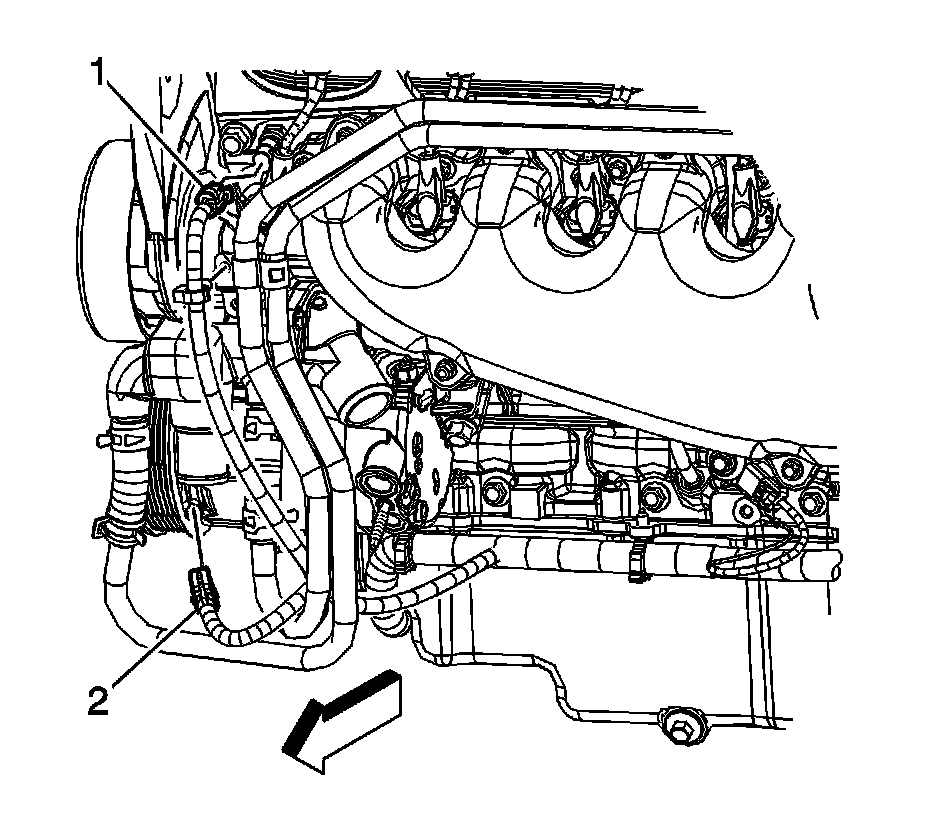 1

2