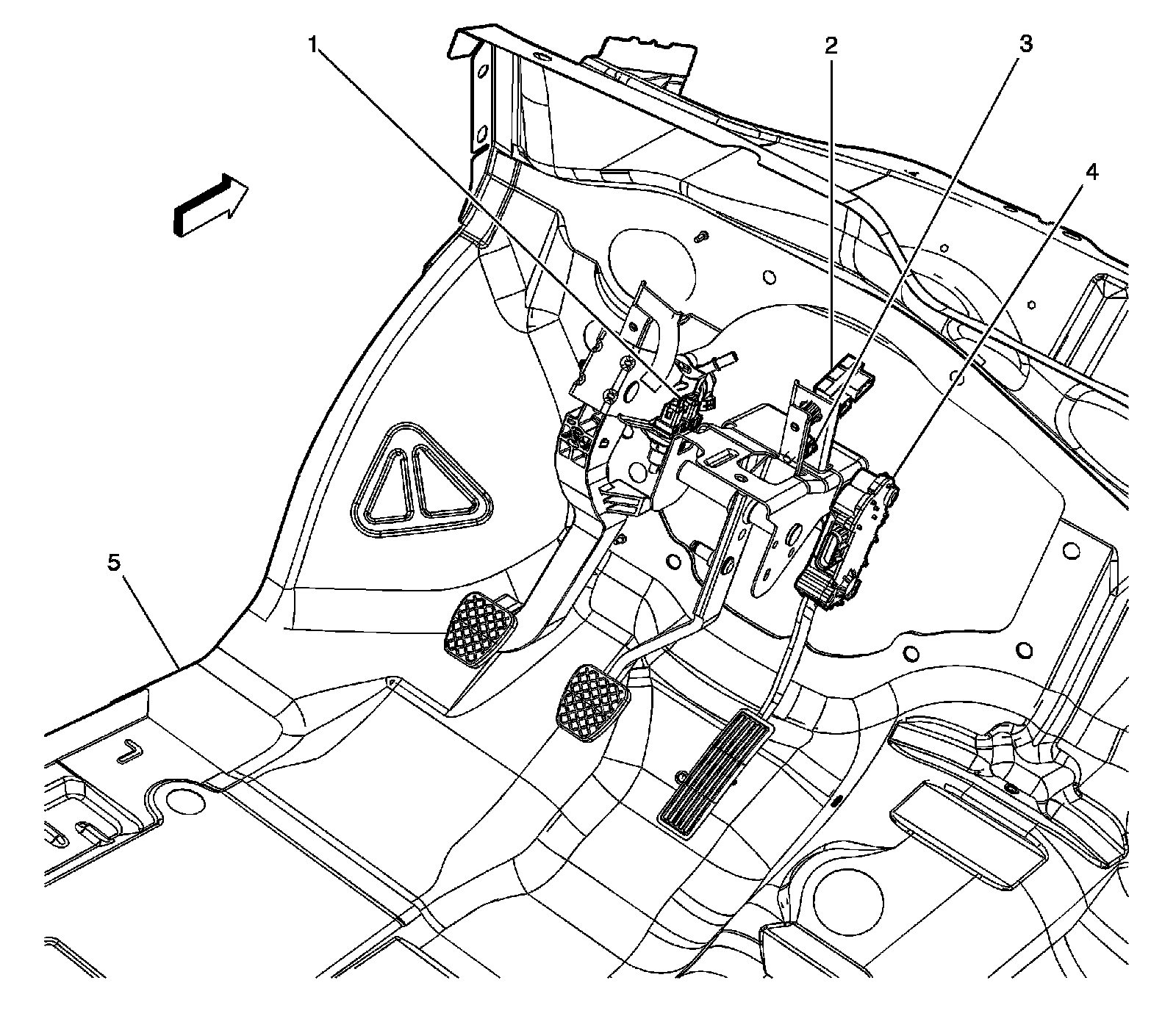 1
2
3
4
5