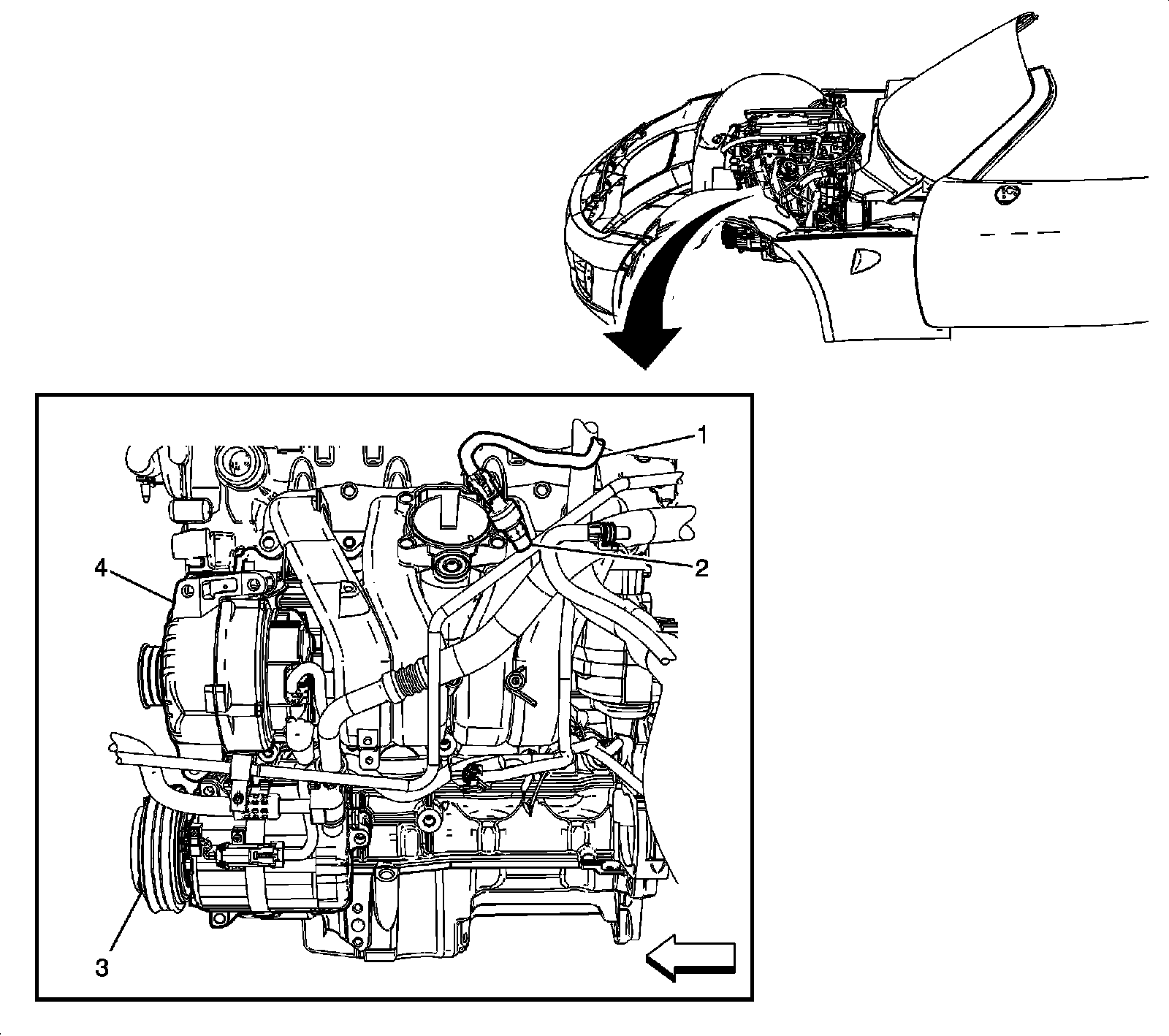 1
2
4
3