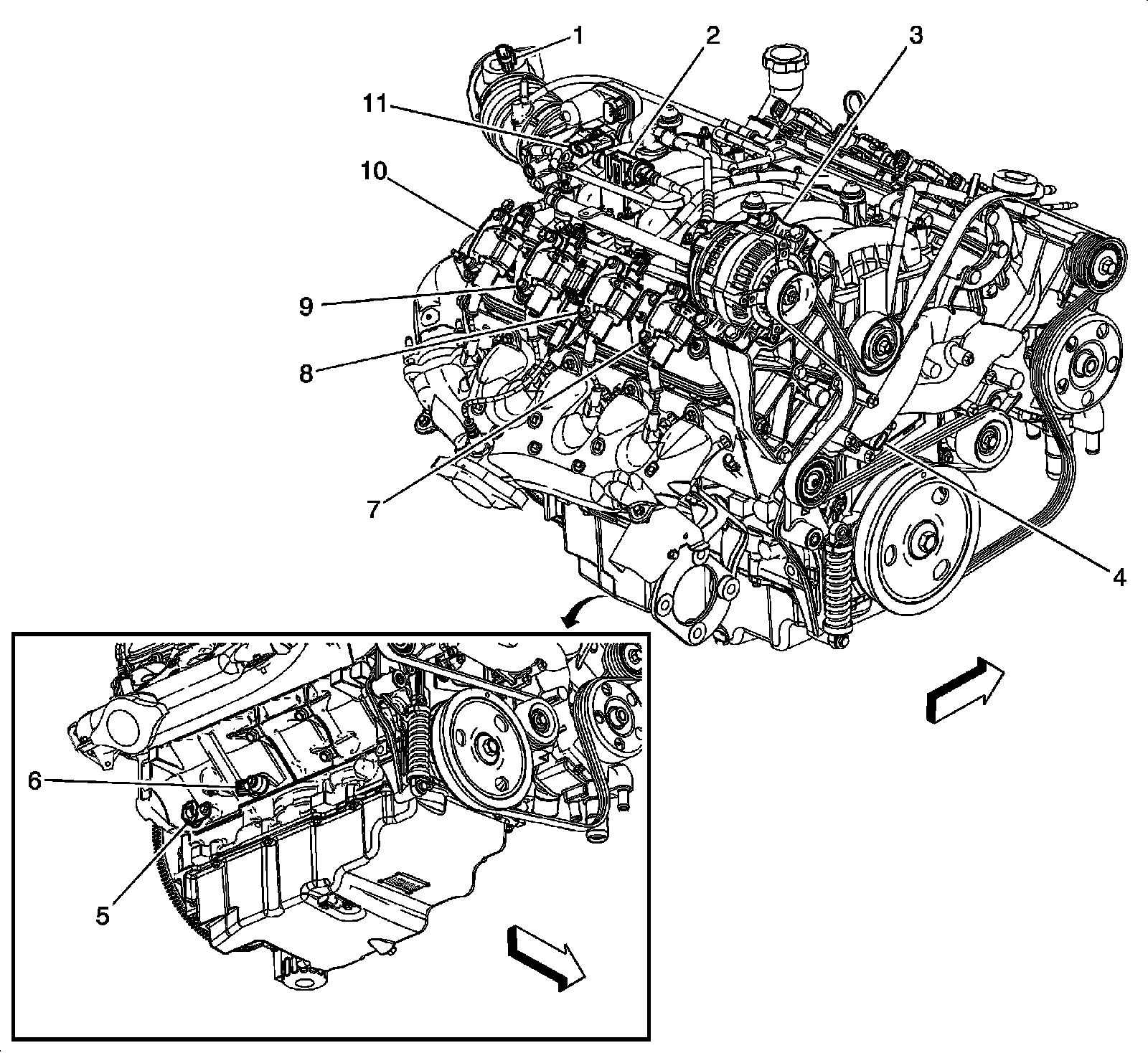 1
2
3
11
10
9
8
7
4
6
5