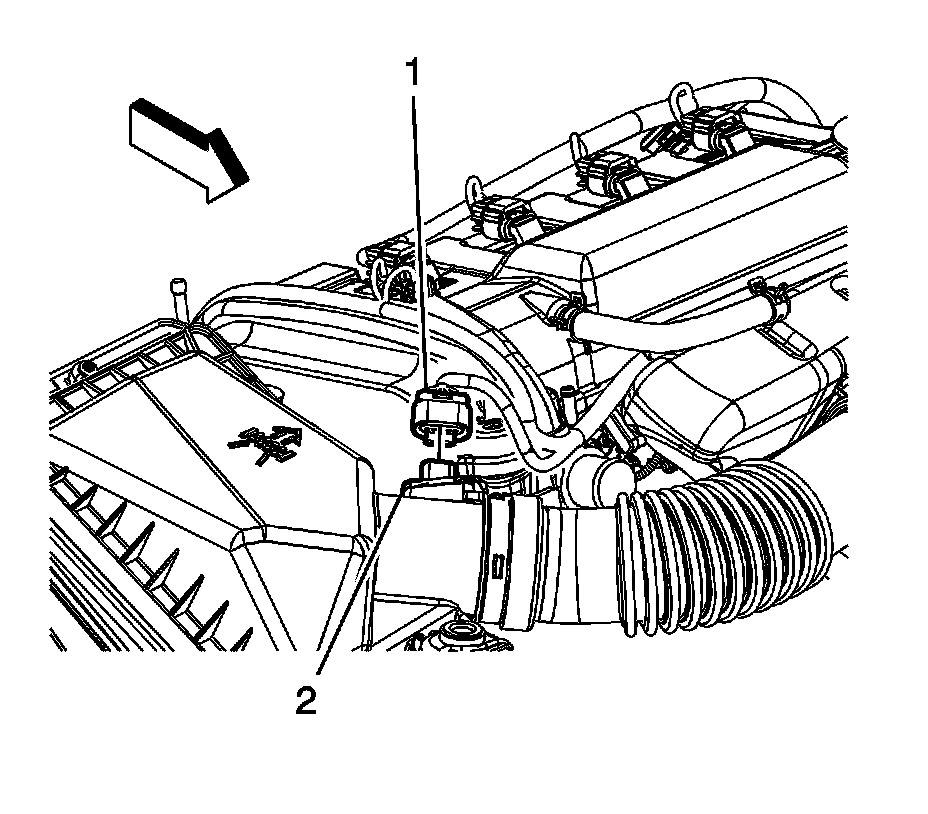 1

2