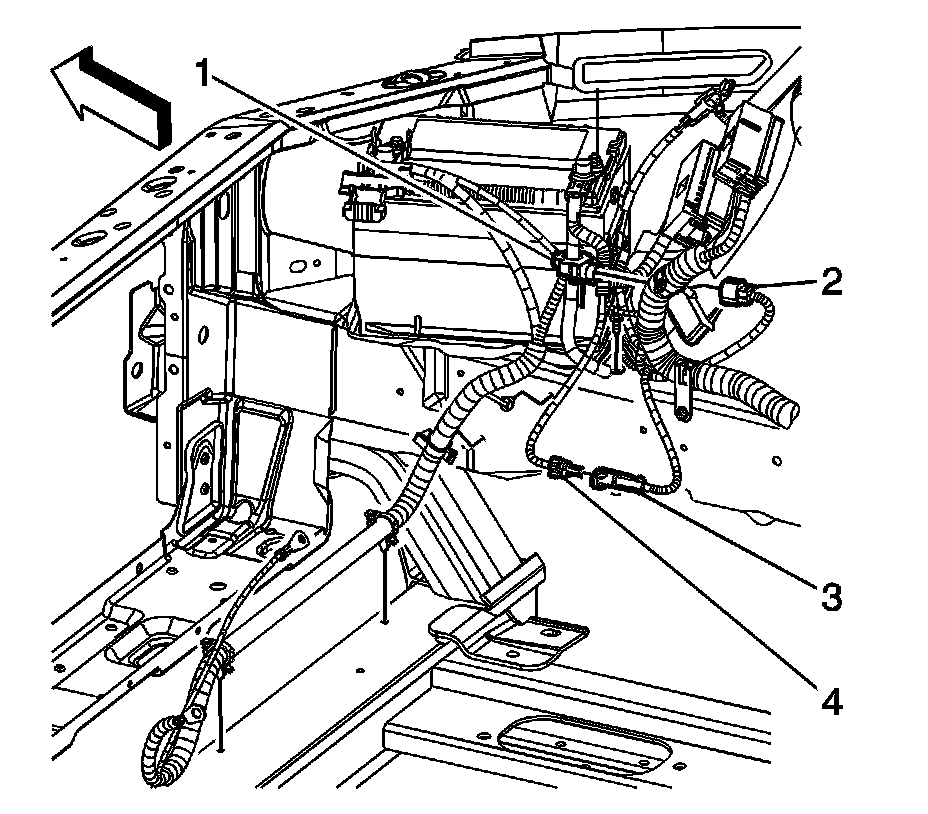 1
2
3
4