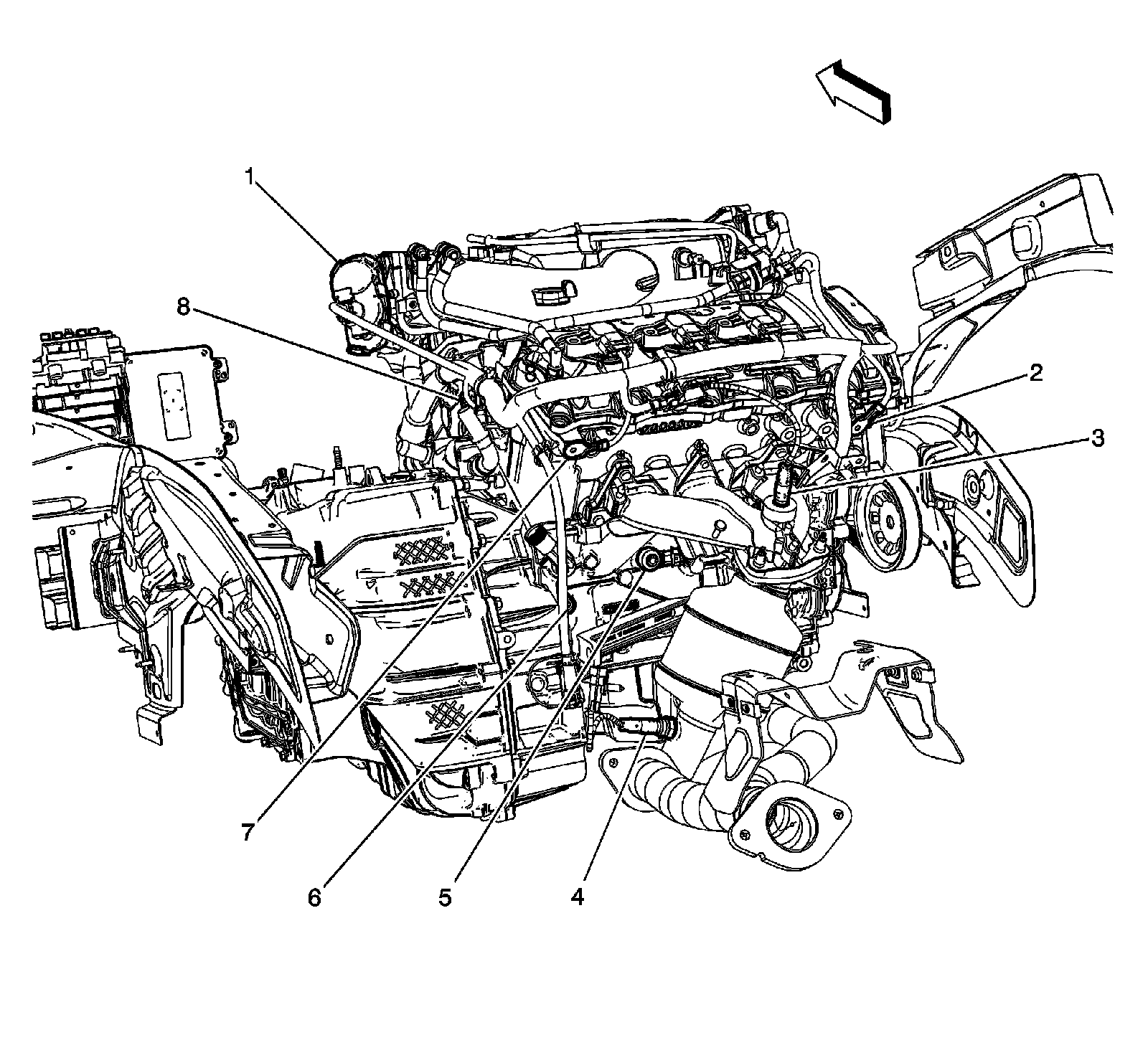 1
8
2
3
7
6
5
4