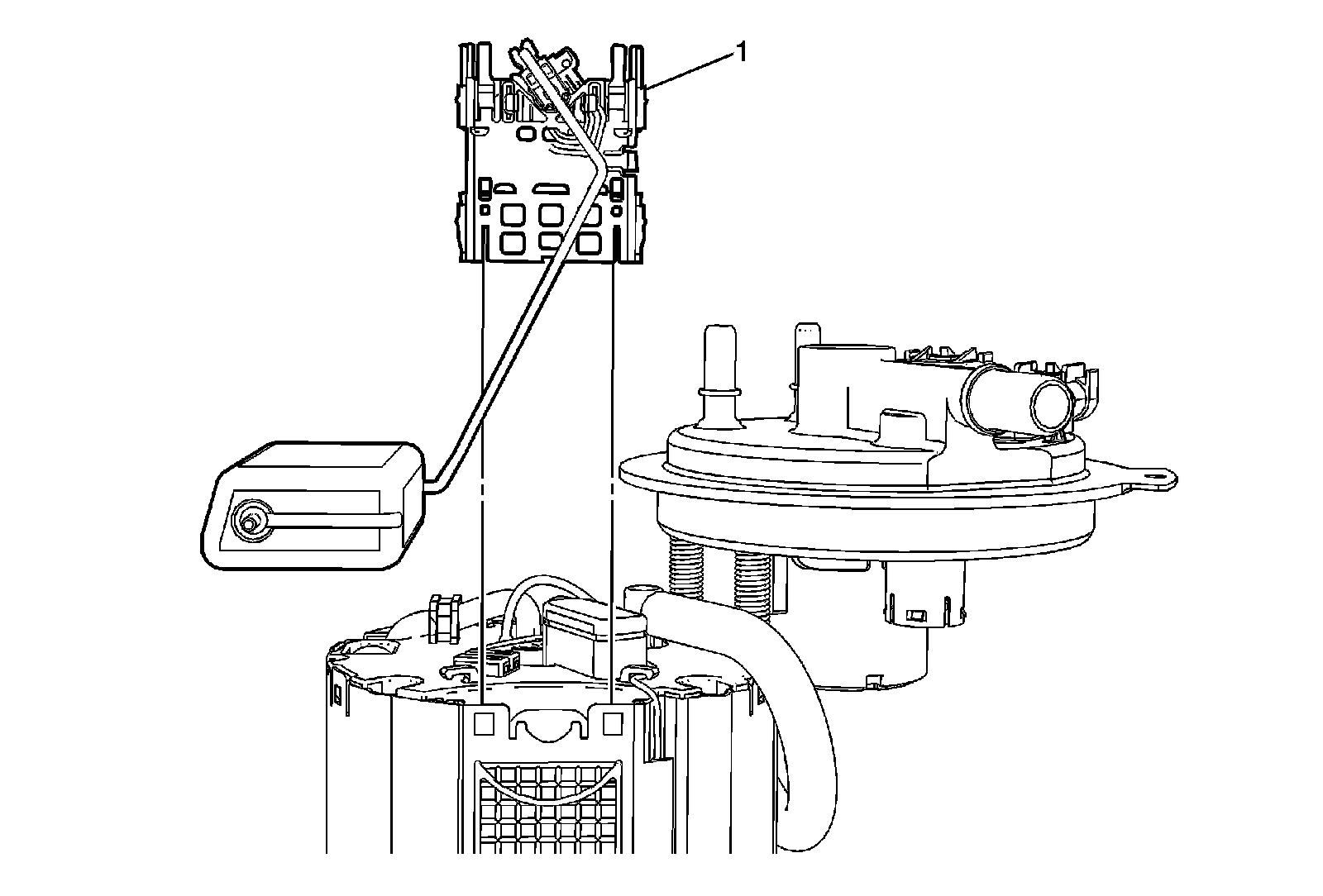 1