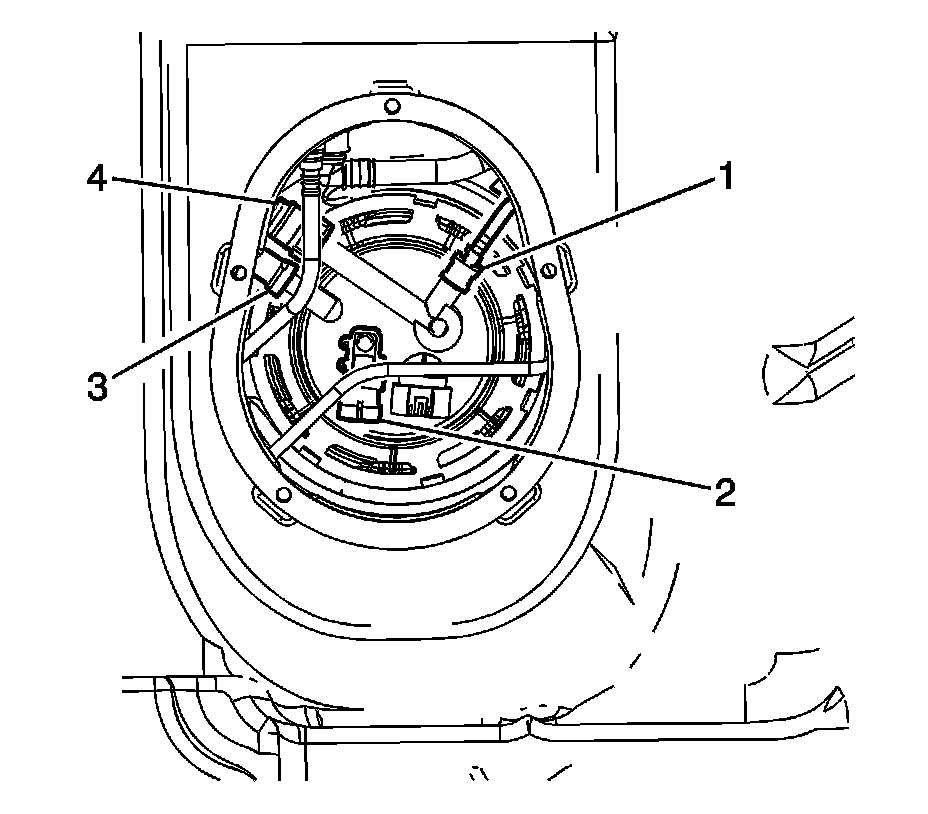 4
1
3
2