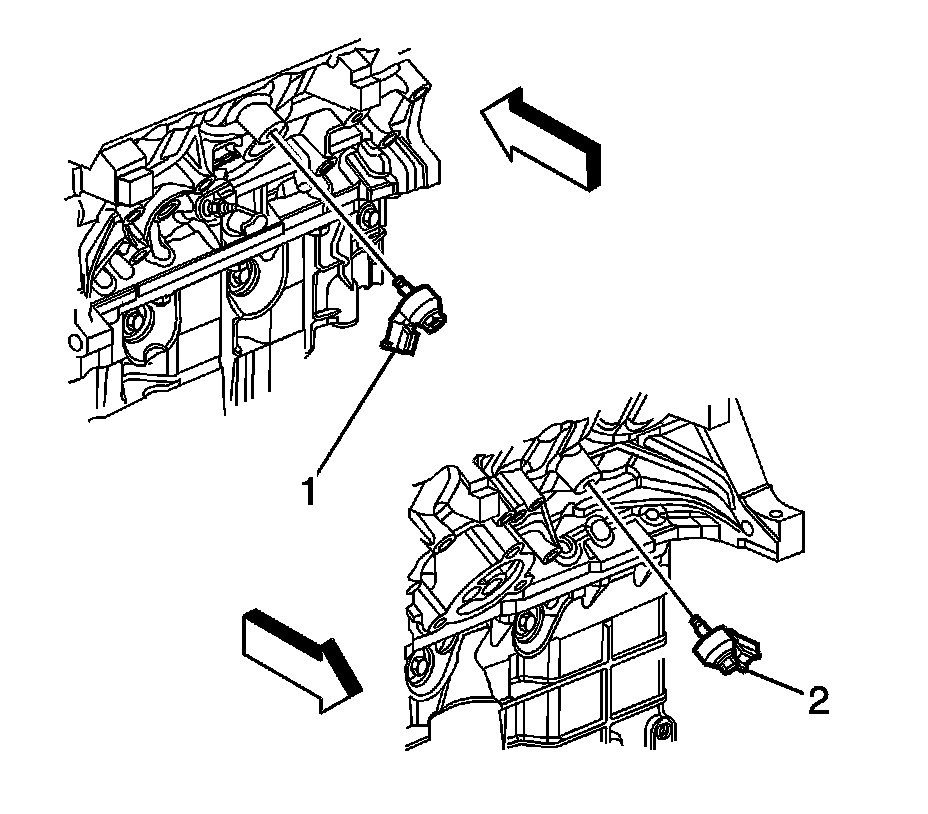 1

2