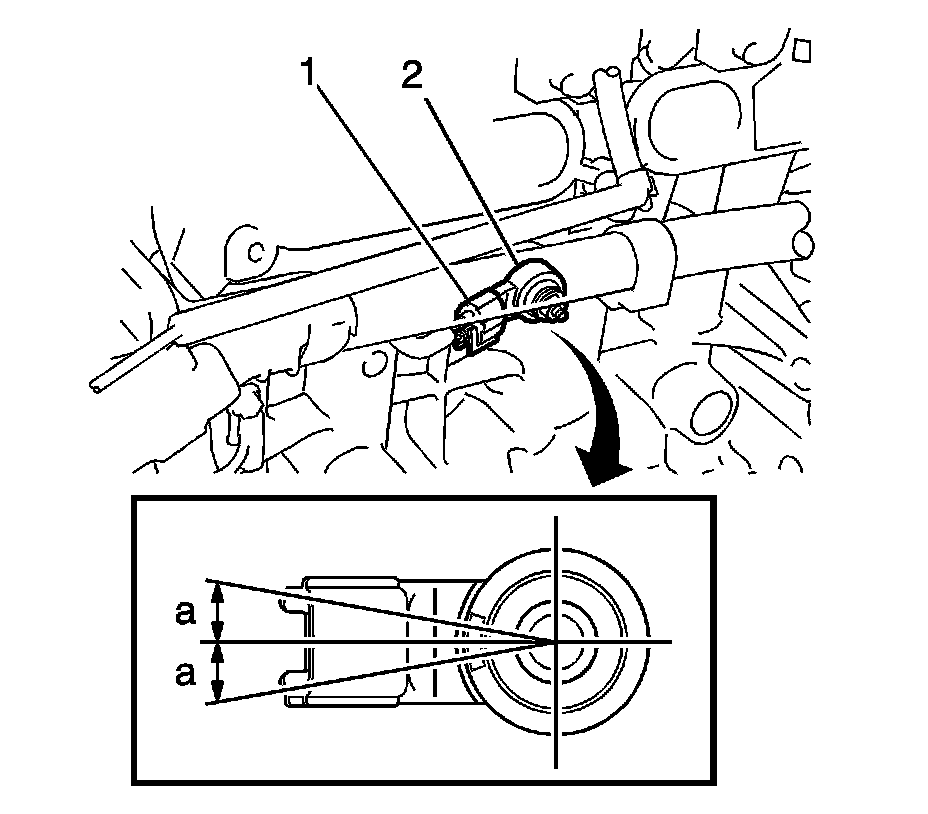 1
2
a
a