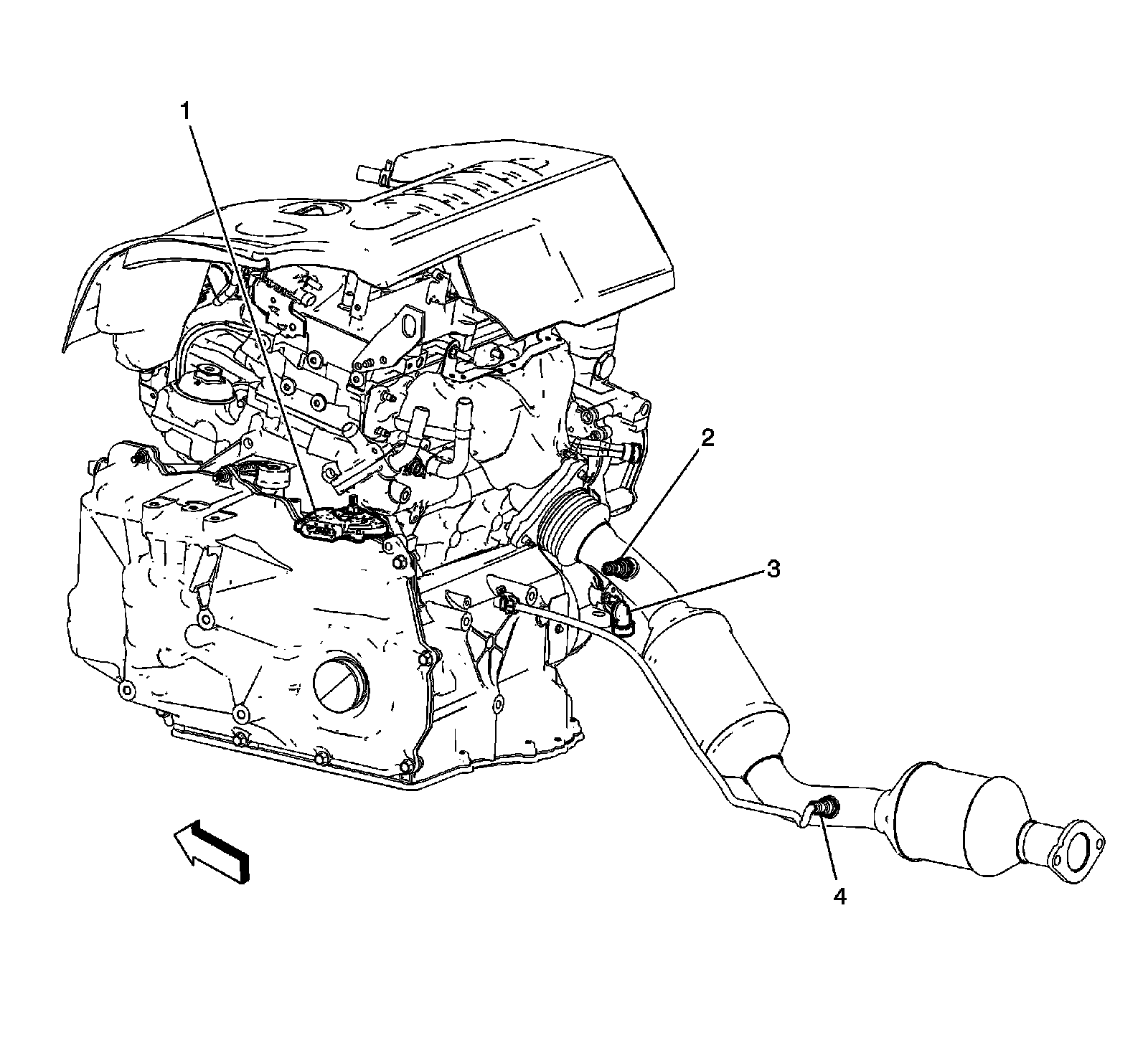 1
2
3
4