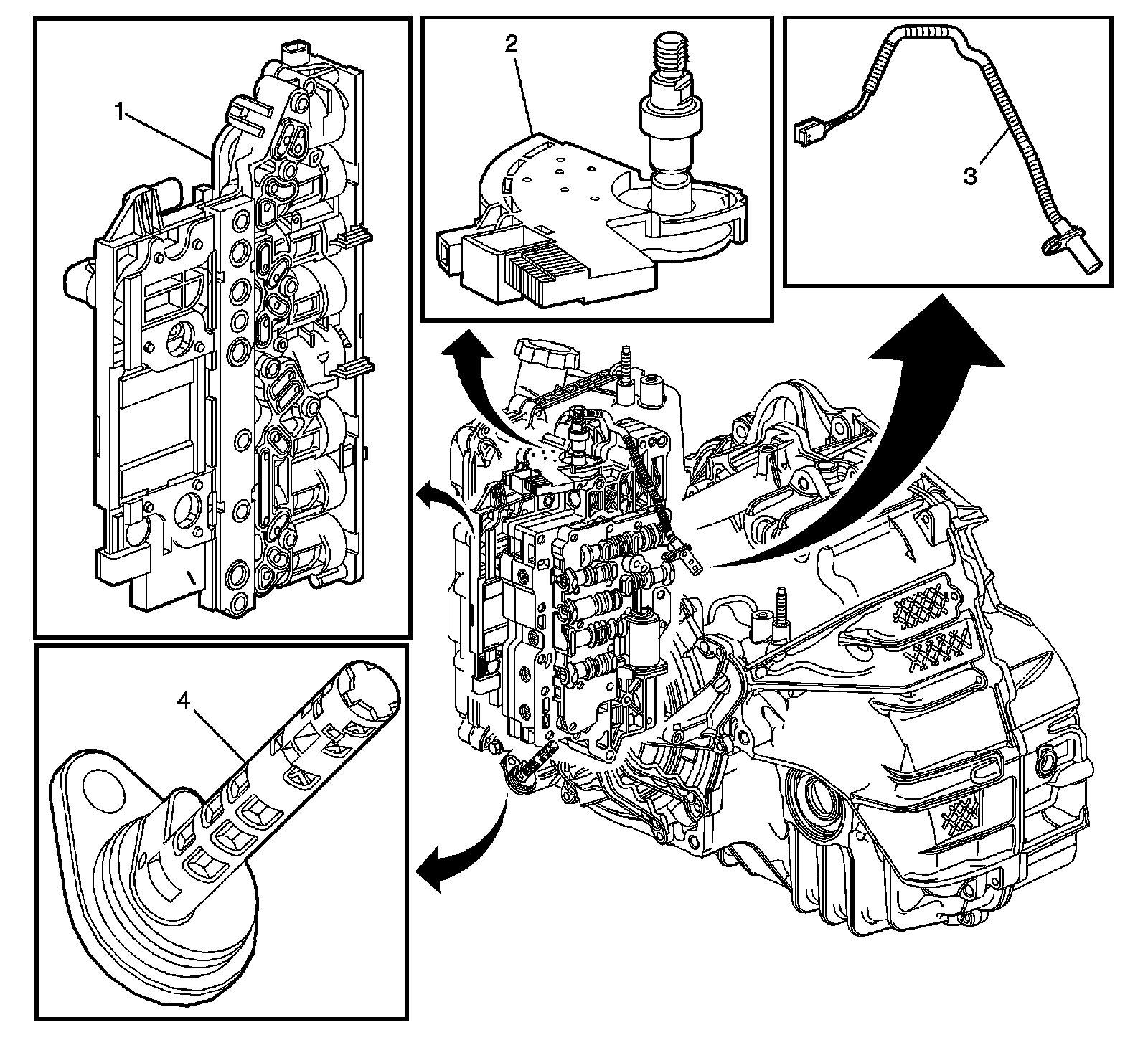 1

2

3

4