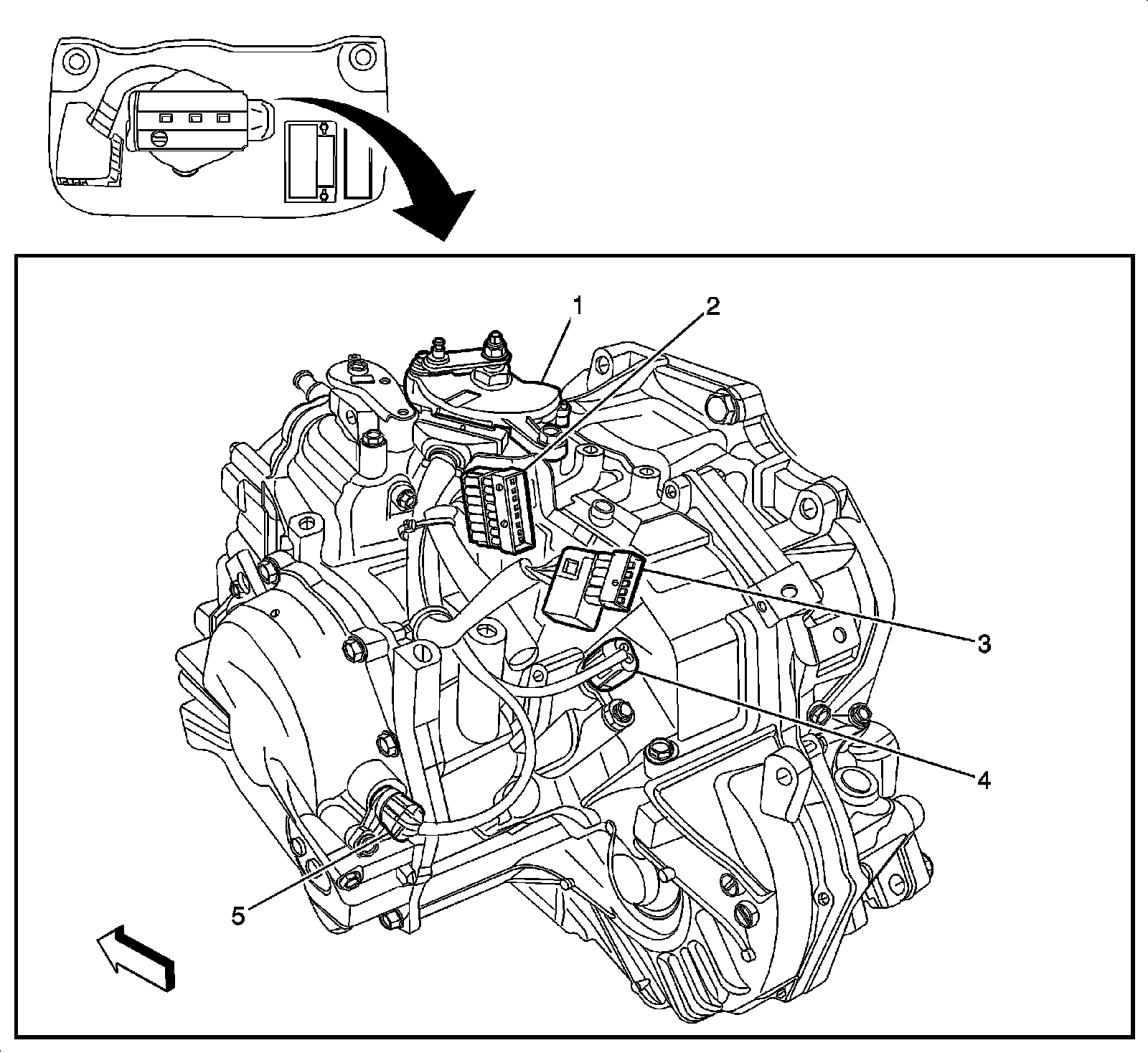 1
2
3
4
5