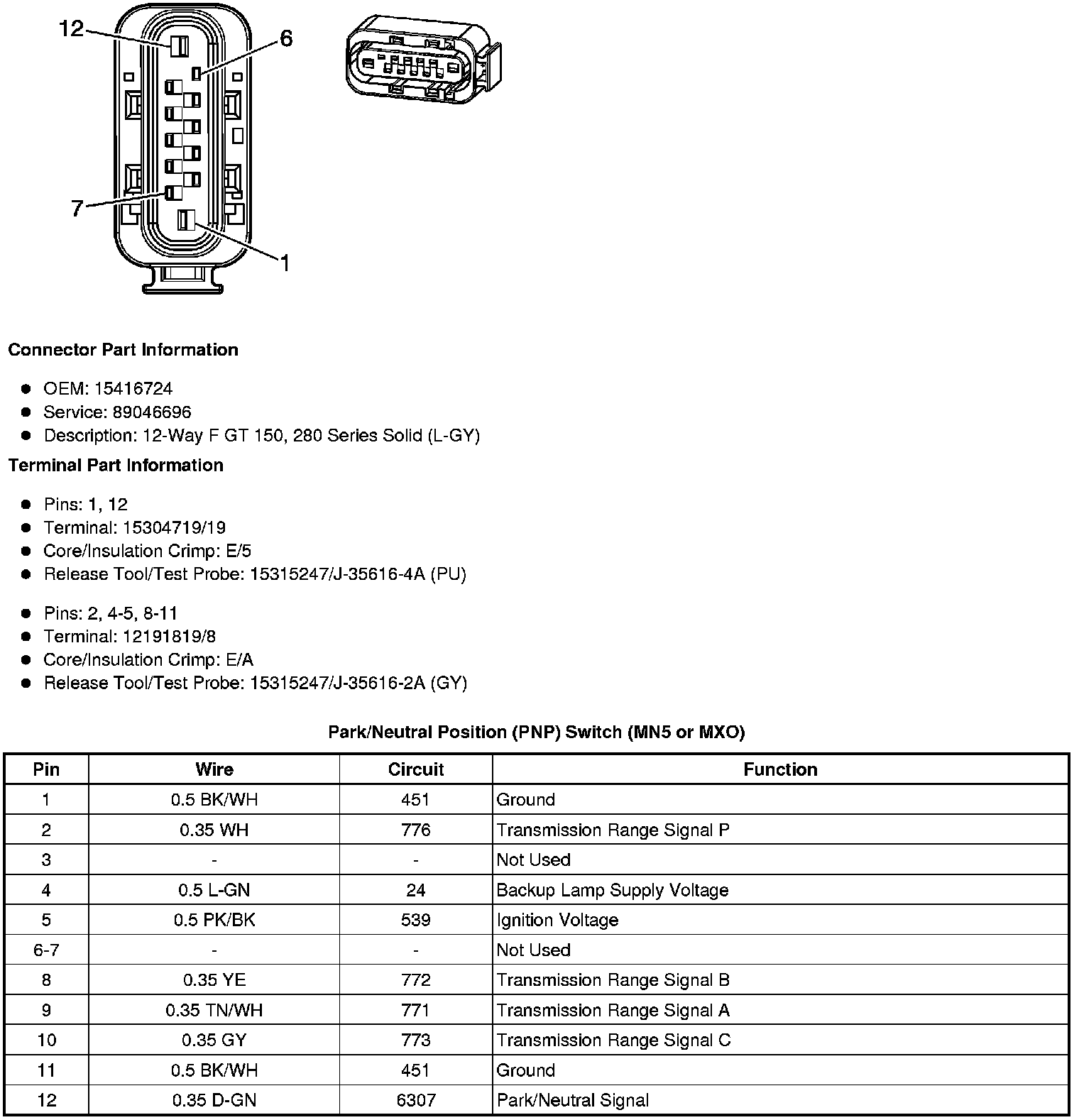 12
6
7
1

**Connector Part Information**

- OEM: 15416724
- Service: 89046696
- Description: 12-Way F GT 150, 280 Series Solid (L-GY)

**Terminal Part Information**

- Pins: 1, 12
- Terminal: 15304719/19
- Core/Insulation Crimp: E/5
- Release Tool/Test Probe: 15315247/J-35616-4A (PU)

- Pins: 2, 4-5, 8-11
- Terminal: 12191819/8
- Core/Insulation Crimp: E/A
- Release Tool/Test Probe: 15315247/J-35616-2A (GY)

**Park/Neutral Position (PNP) Switch (MN5 or MXO)**

| Pin | Wire | Circuit | Function |
|---|---|---|---|
| 1 | 0.5 BK/WH | 451 | Ground |
| 2 | 0.35 WH | 776 | Transmission Range Signal P |
| 3 | - | - | Not Used |
| 4 | 0.5 L-GN | 24 | Backup Lamp Supply Voltage |
| 5 | 0.5 PK/BK | 539 | Ignition Voltage |
| 6-7 | - | - | Not Used |
| 8 | 0.35 YE | 772 | Transmission Range Signal B |
| 9 | 0.35 TN/WH | 771 | Transmission Range Signal A |
| 10 | 0.35 GY | 773 | Transmission Range Signal C |
| 11 | 0.5 BK/WH | 451 | Ground |
| 12 | 0.35 D-GN | 6307 | Park/Neutral Signal |