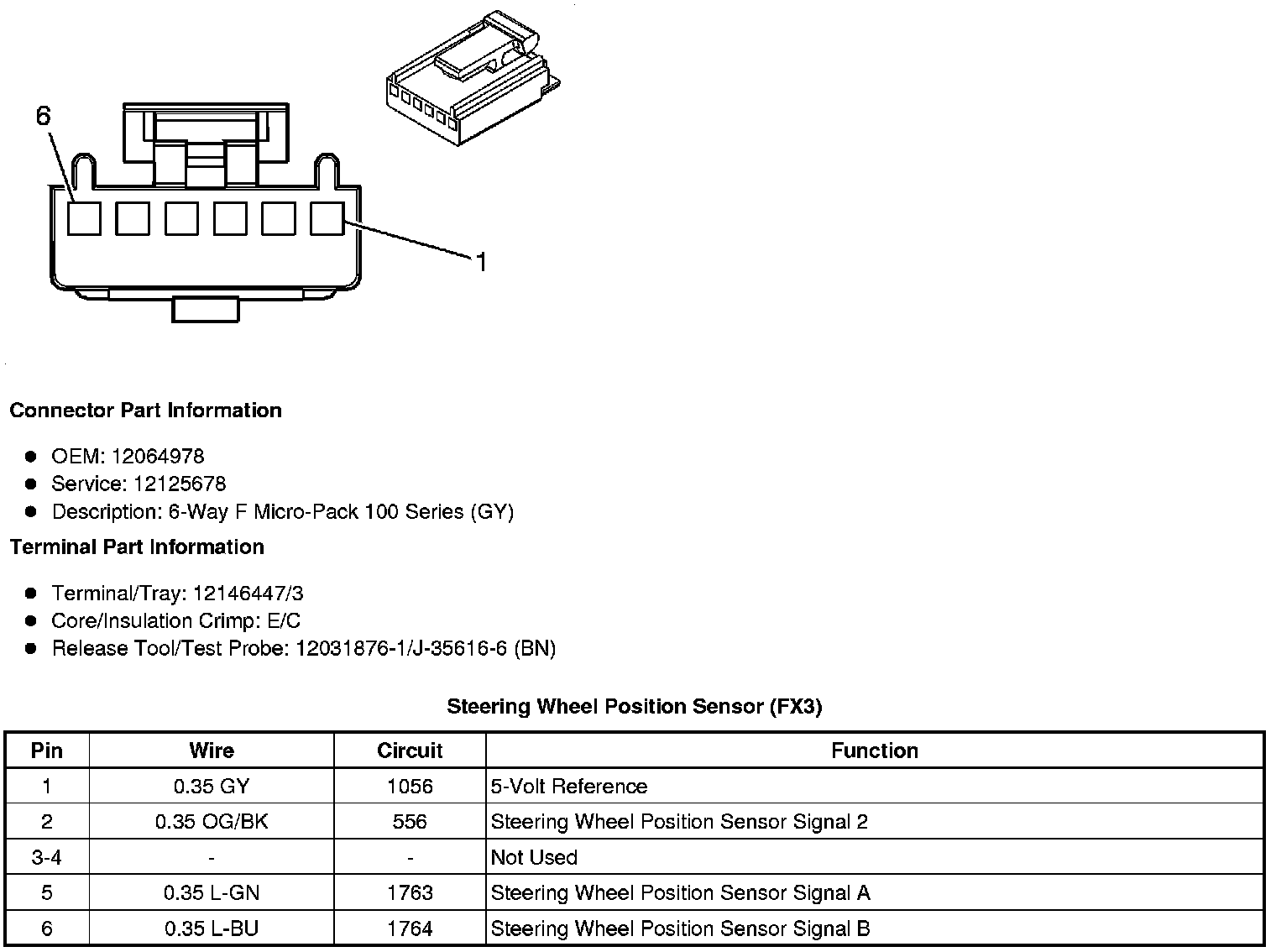 6

1

Connector Part Information

- OEM: 12064978
- Service: 12125678
- Description: 6-Way F Micro-Pack 100 Series (GY)

Terminal Part Information

- Terminal/Tray: 12146447/3
- Core/Insulation Crimp: E/C
- Release Tool/Test Probe: 12031876-1/J-35616-6 (BN)

Steering Wheel Position Sensor (FX3)

| Pin | Wire | Circuit | Function |
|---|---|---|---|
| 1 | 0.35 GY | 1056 | 5-Volt Reference |
| 2 | 0.35 OG/BK | 556 | Steering Wheel Position Sensor Signal 2 |
| 3-4 | - | - | Not Used |
| 5 | 0.35 L-GN | 1763 | Steering Wheel Position Sensor Signal A |
| 6 | 0.35 L-BU | 1764 | Steering Wheel Position Sensor Signal B |