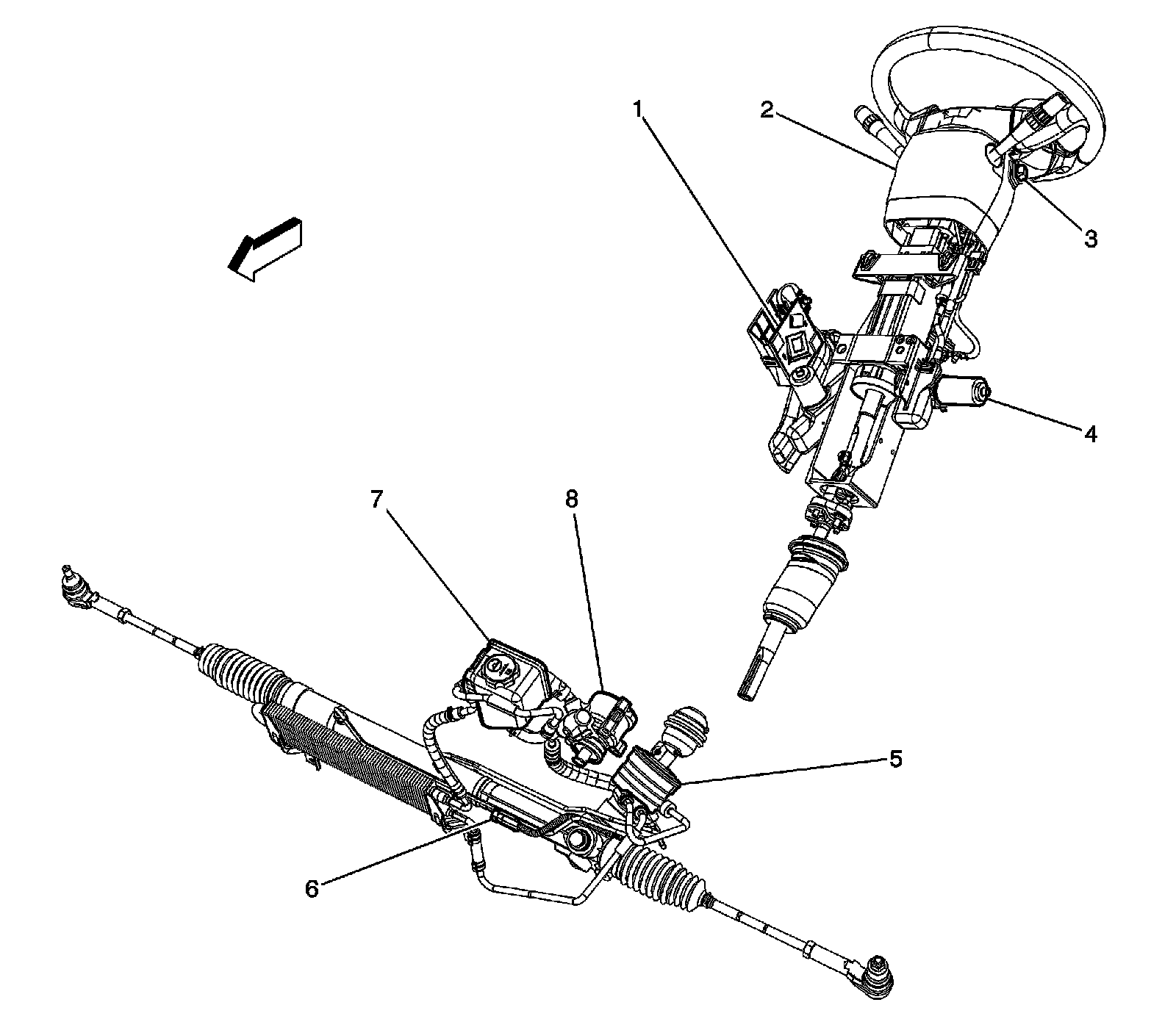 1
2
3
4
7
8
5
6