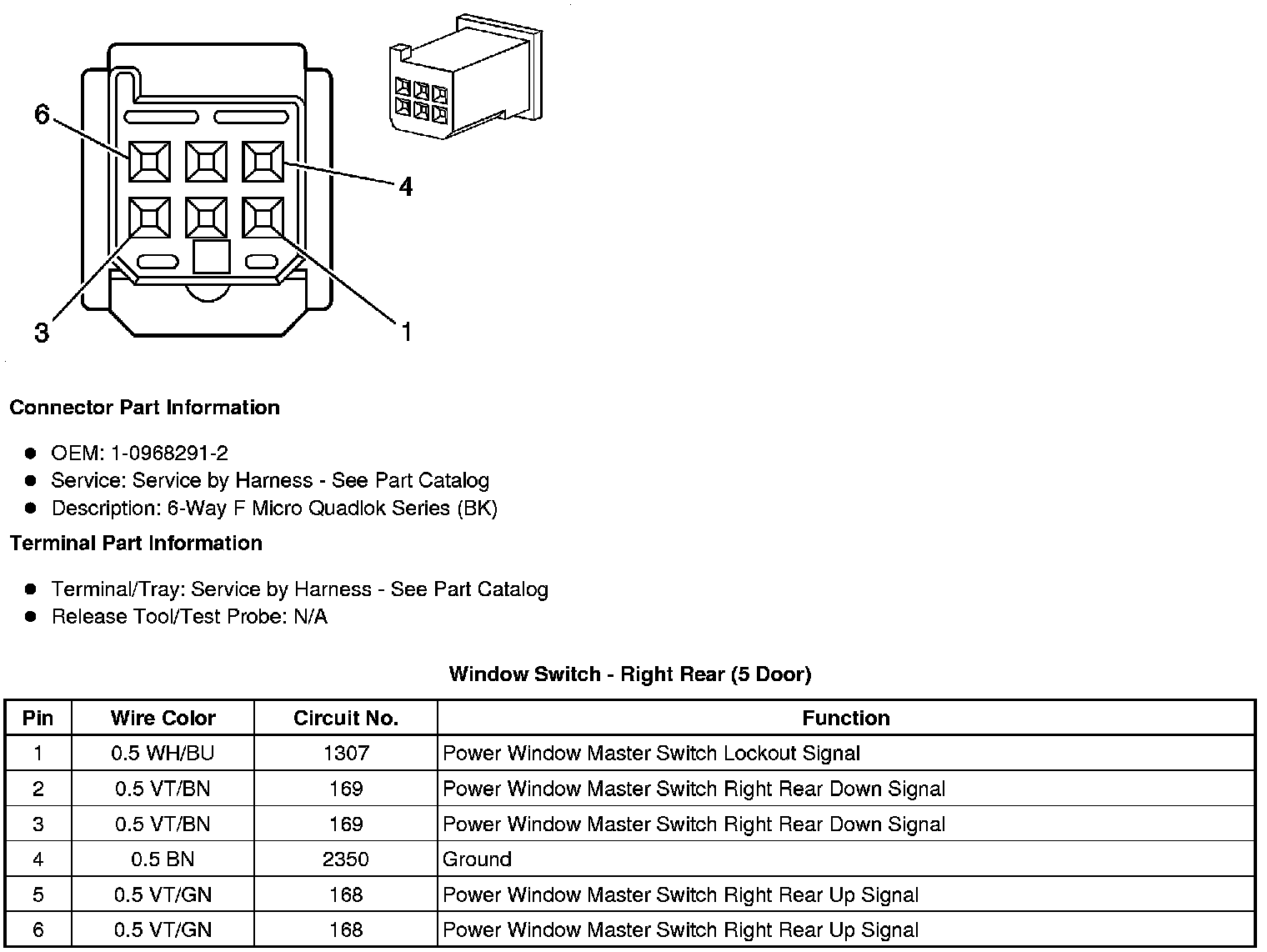 6
4
3
1

Connector Part Information

- OEM: 1-0968291-2
- Service: Service by Harness - See Part Catalog
- Description: 6-Way F Micro Quadlok Series (BK)

Terminal Part Information

- Terminal/Tray: Service by Harness - See Part Catalog
- Release Tool/Test Probe: N/A

Window Switch - Right Rear (5 Door)

| Pin | Wire Color | Circuit No. | Function |
|---|---|---|---|
| 1 | 0.5 WH/BU | 1307 | Power Window Master Switch Lockout Signal |
| 2 | 0.5 VT/BN | 169 | Power Window Master Switch Right Rear Down Signal |
| 3 | 0.5 VT/BN | 169 | Power Window Master Switch Right Rear Down Signal |
| 4 | 0.5 BN | 2350 | Ground |
| 5 | 0.5 VT/GN | 168 | Power Window Master Switch Right Rear Up Signal |
| 6 | 0.5 VT/GN | 168 | Power Window Master Switch Right Rear Up Signal |