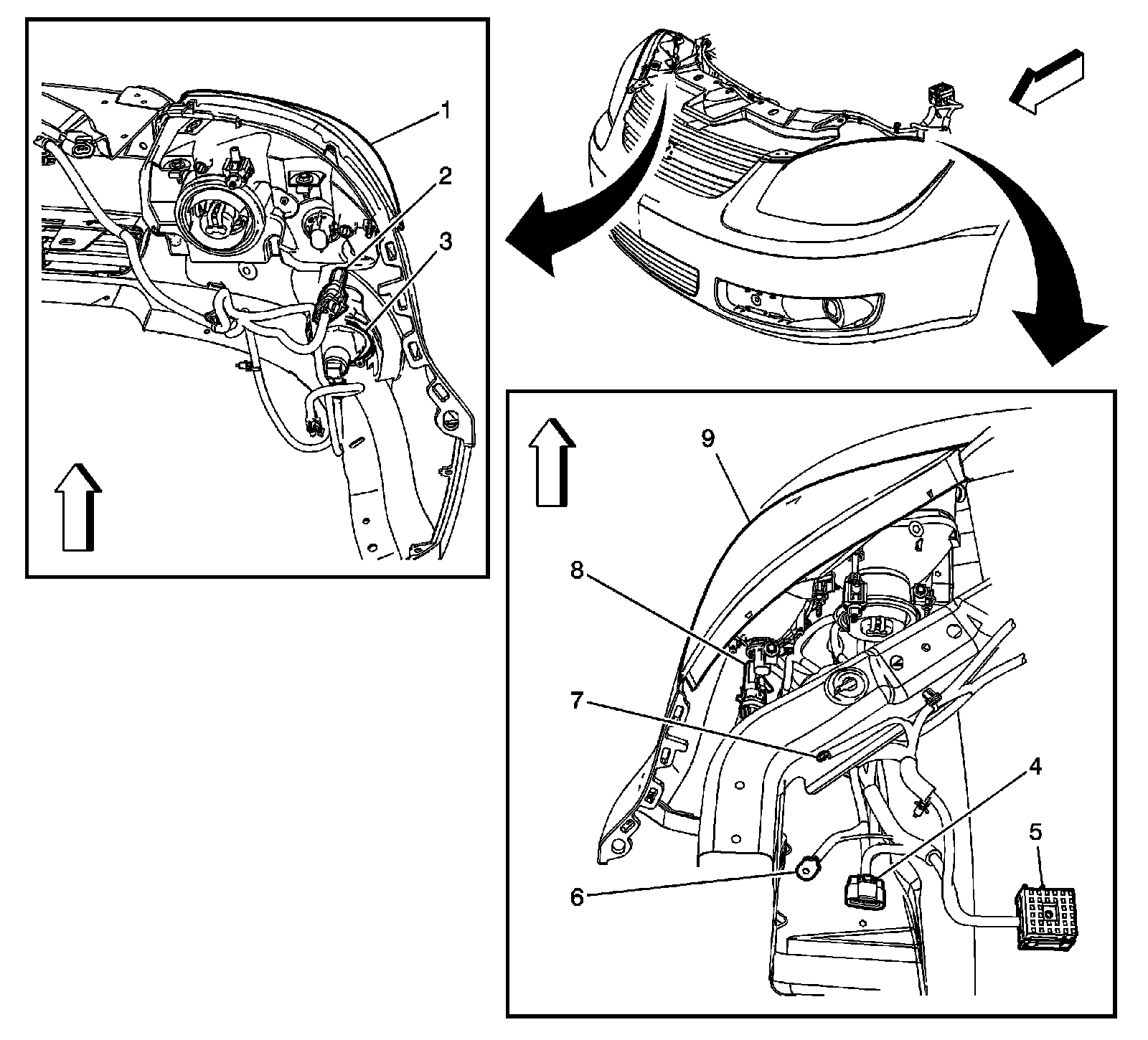 1
2
3
9
8
7
4
5
6