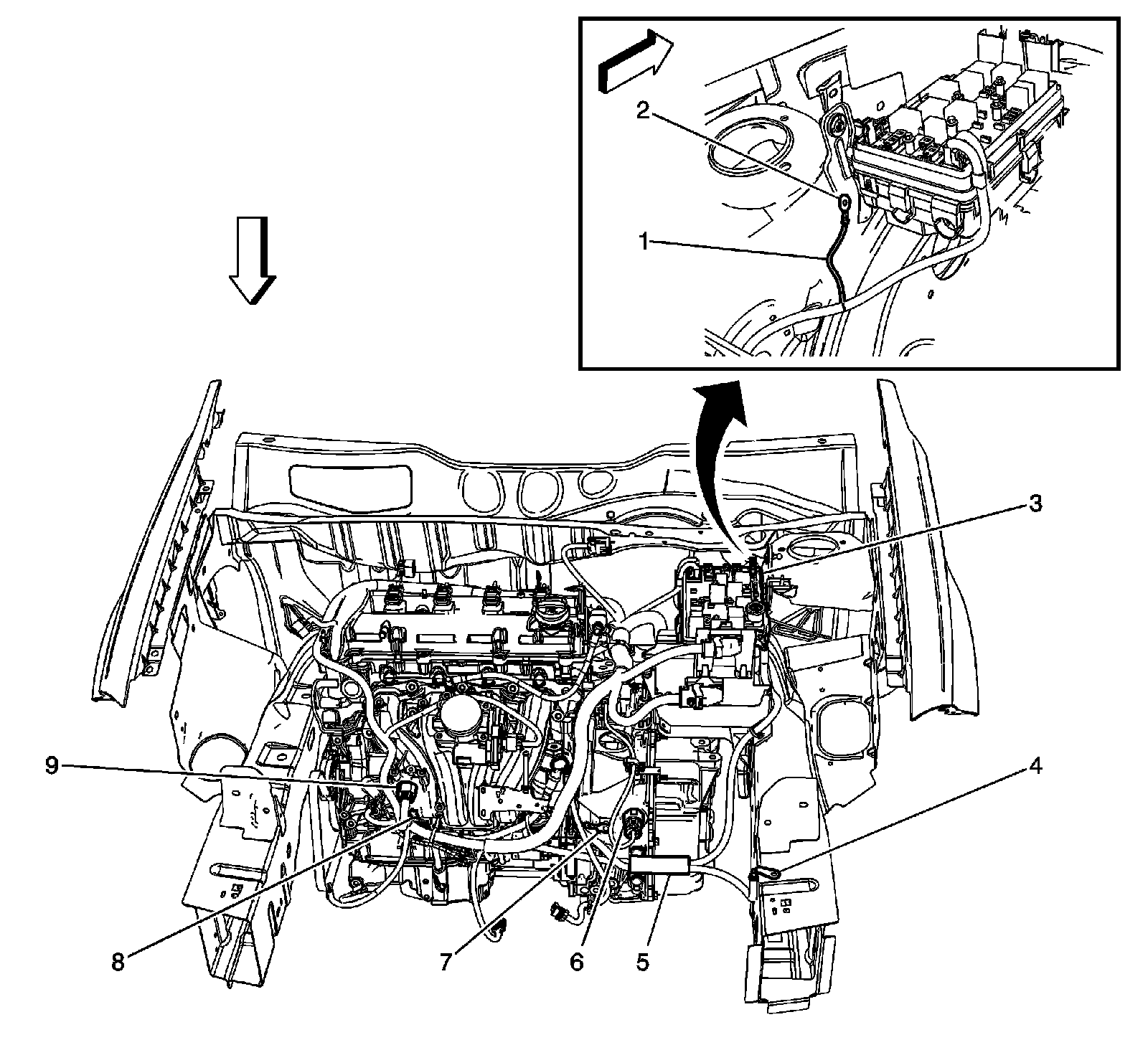 2
1
3
9
4
8
7
6
5