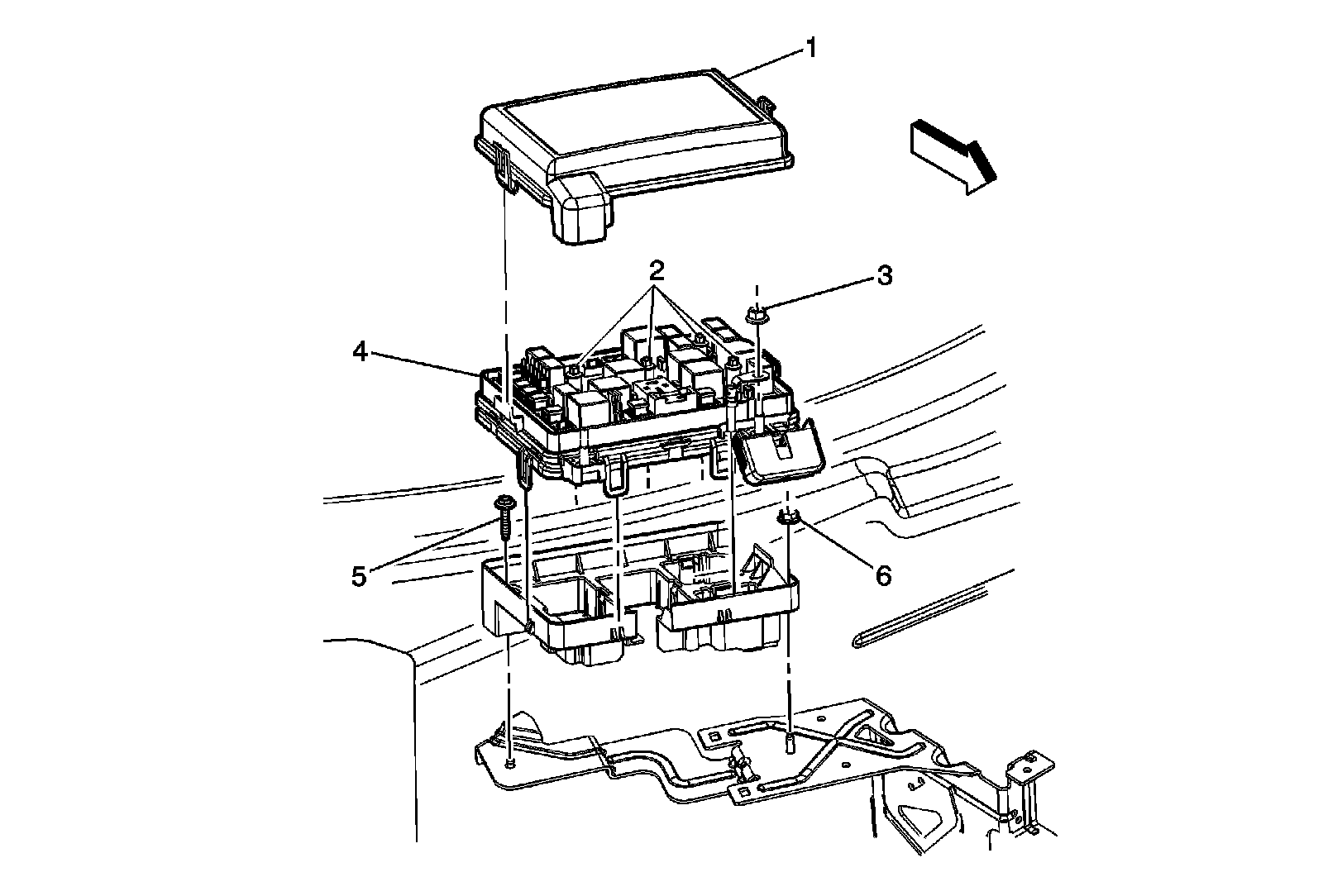 1
2
3
4
5
6