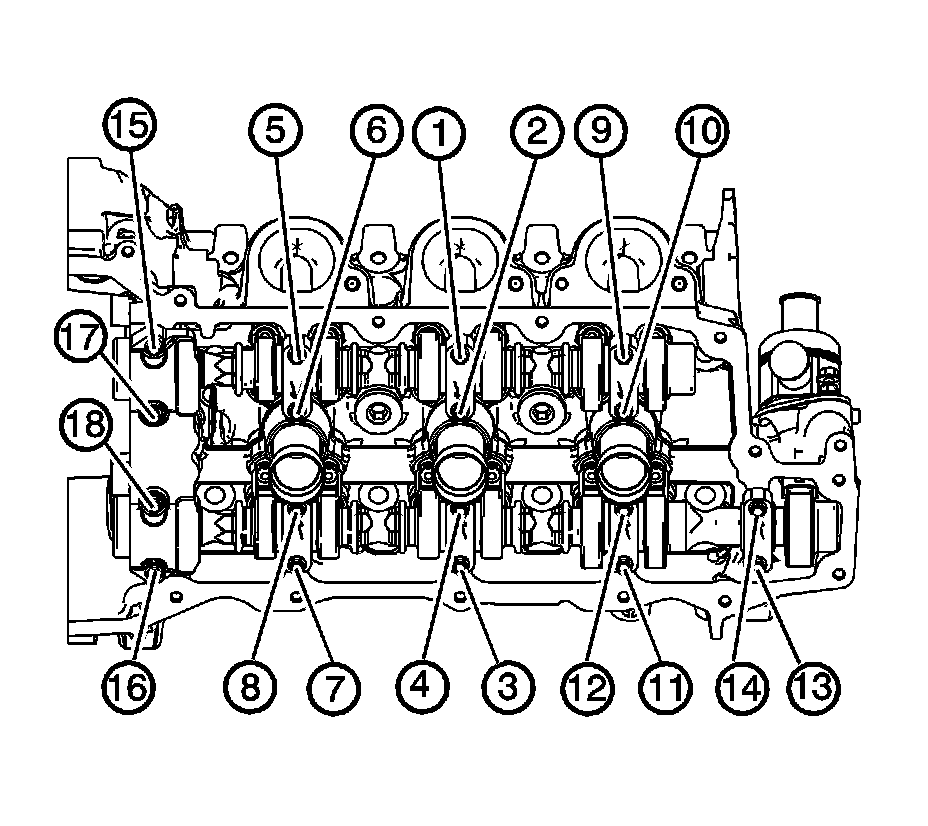 15
5
6
1
2
9
10
17
18
16
8
7
4
3
12
11
14
13