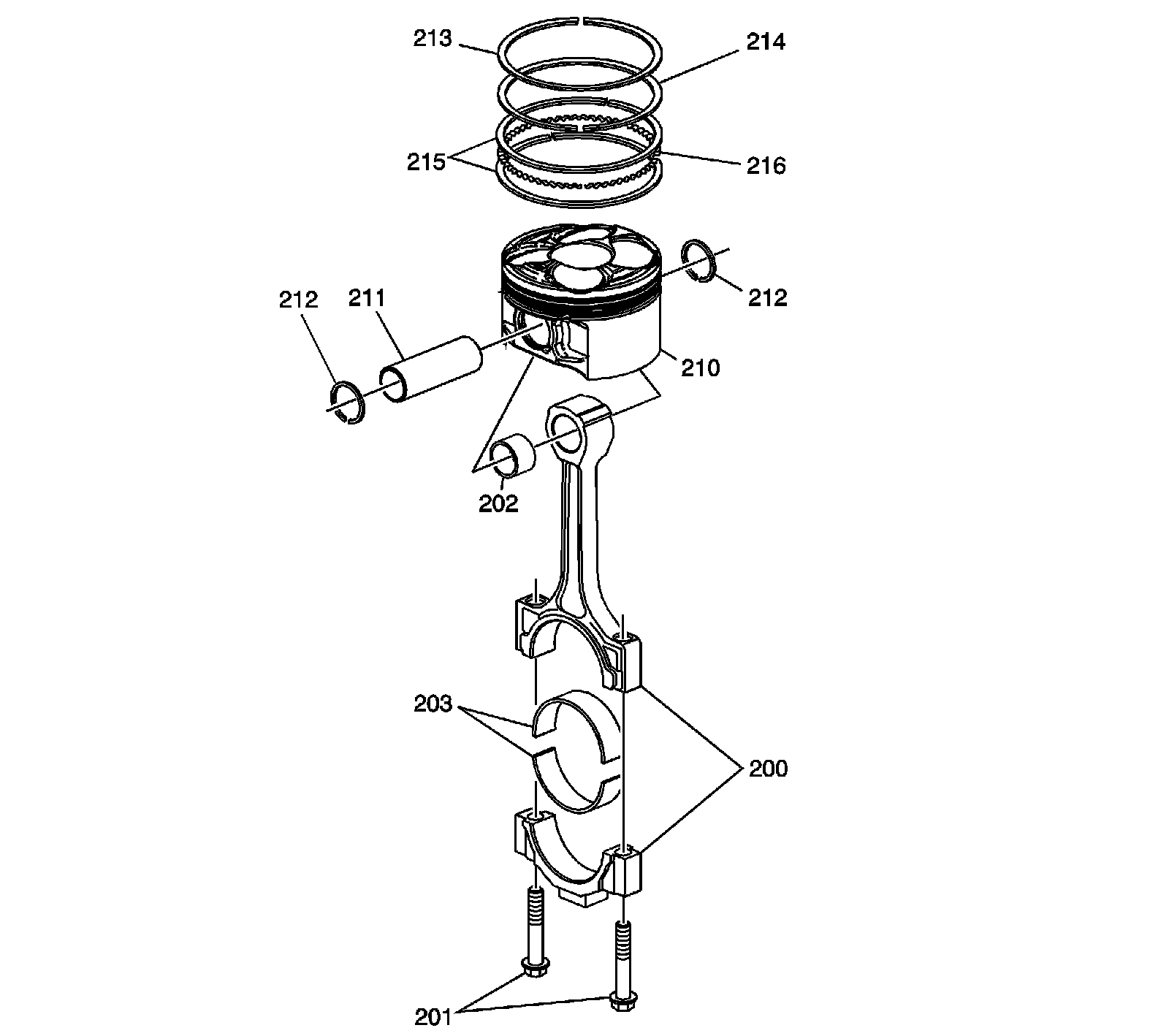 213
214
215
216
212
211
212
210
202
203
200
201