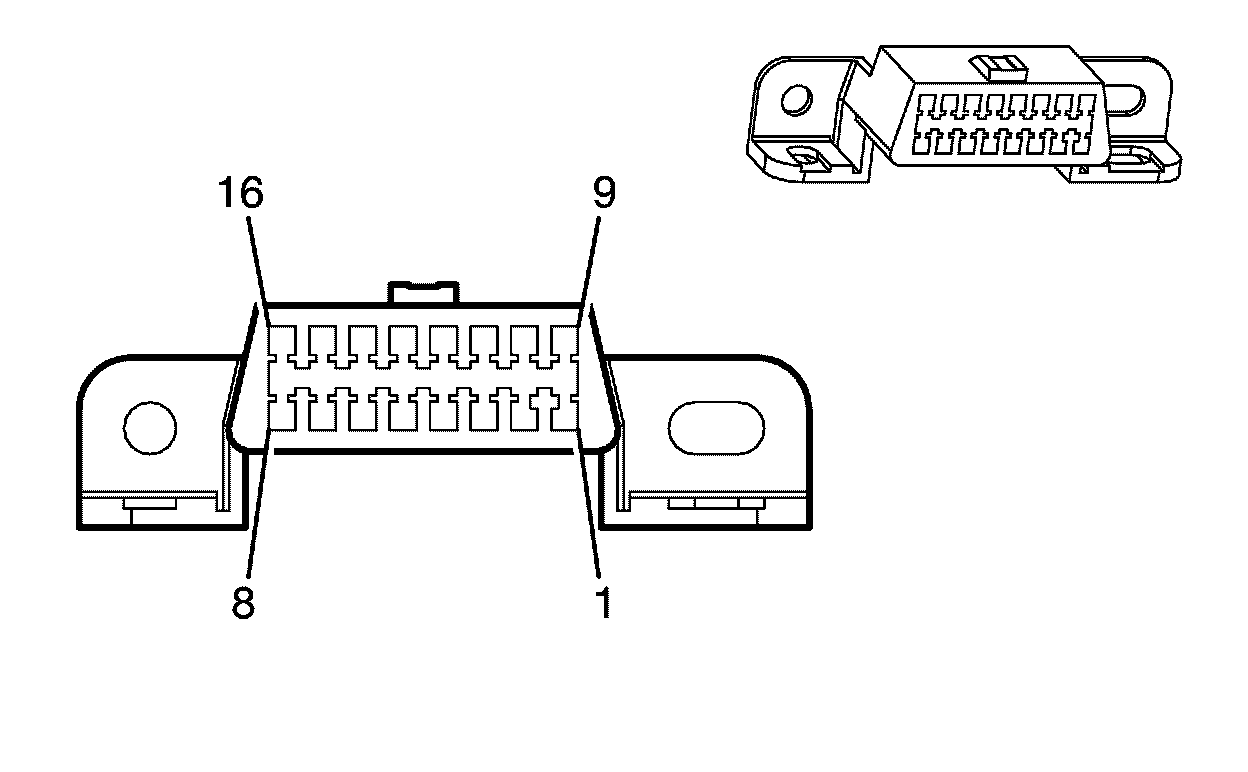 16
9
8
1