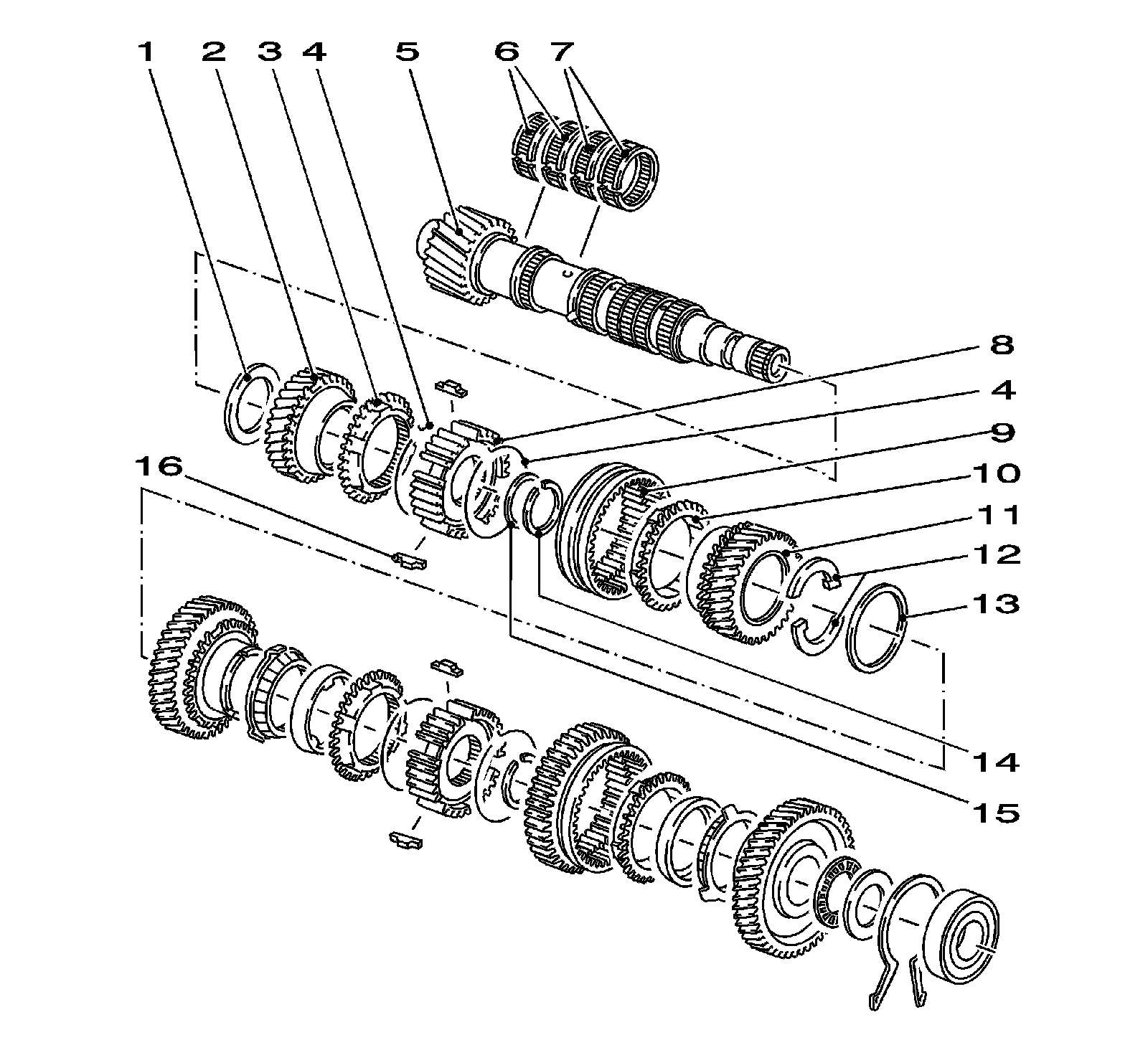 1 2 3 4 5 6 7
8
4
9
10
11
12
13
16
14
15