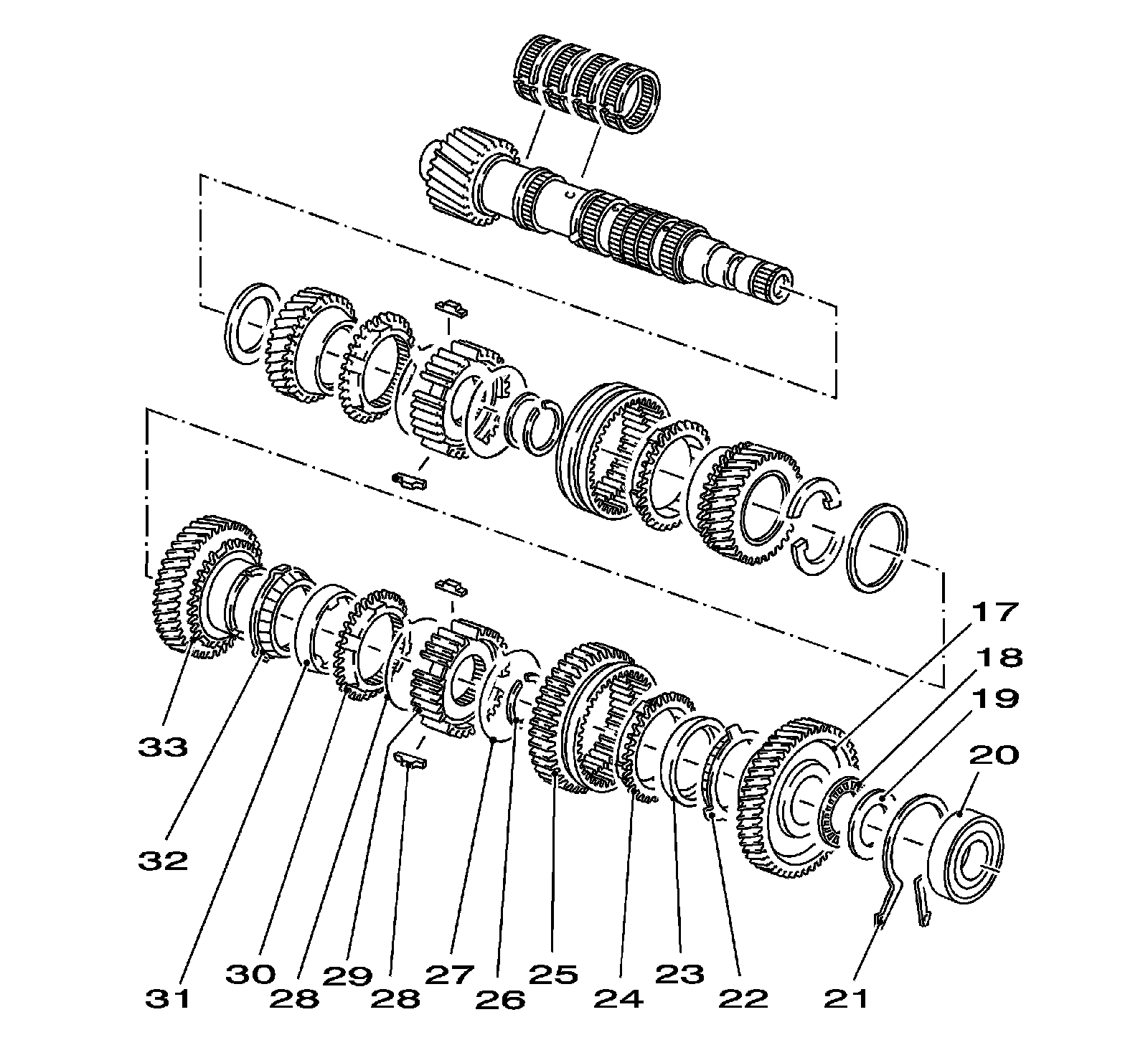 17
18
19
20
33
32
31
30
28
29
28
27
26
25
24
23
22
21