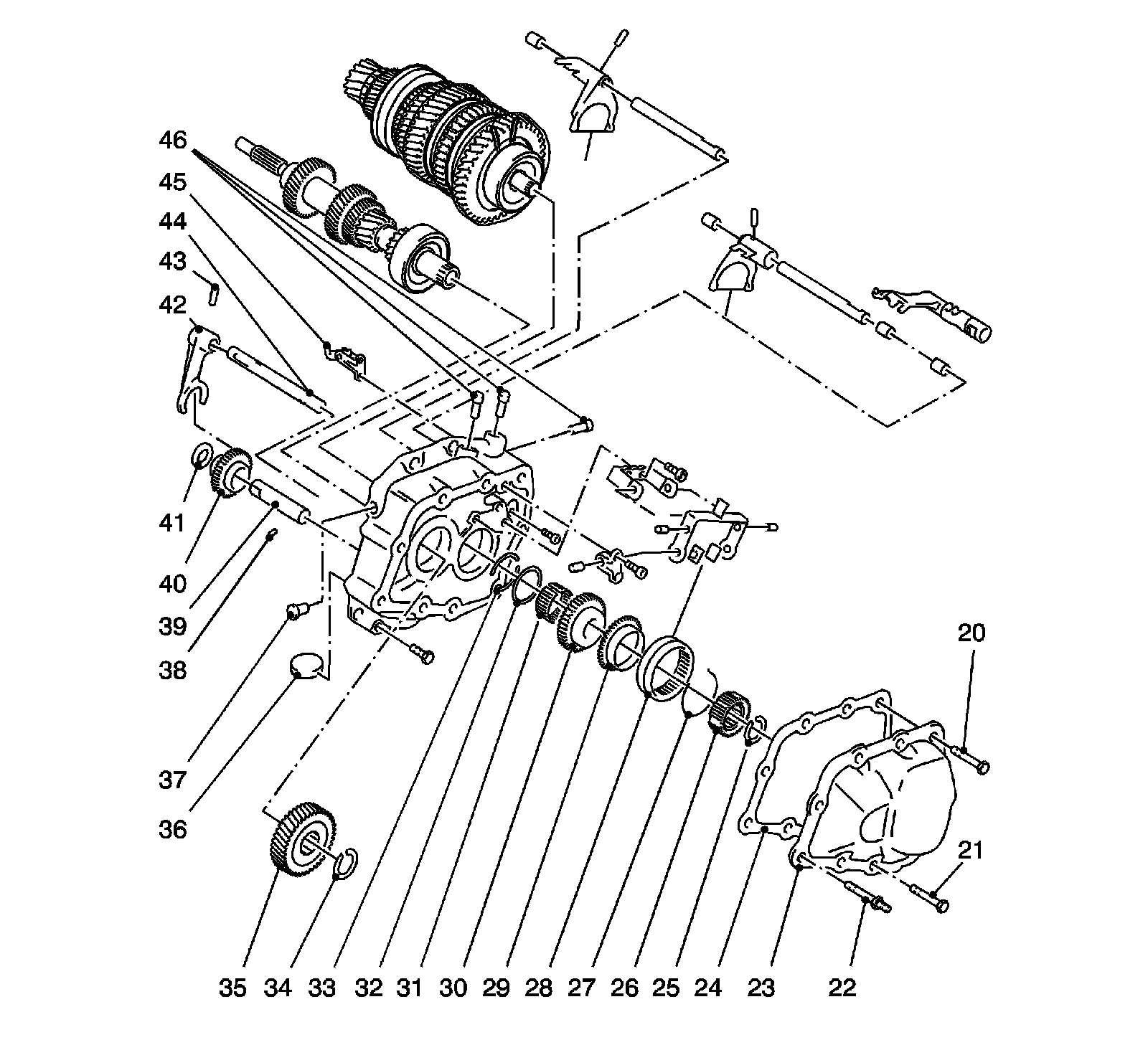 46
45
44
43
42
41
40
39
38
37
36
20
21
35 34 33 32 31 30 29 28 27 26 25 24 23 22