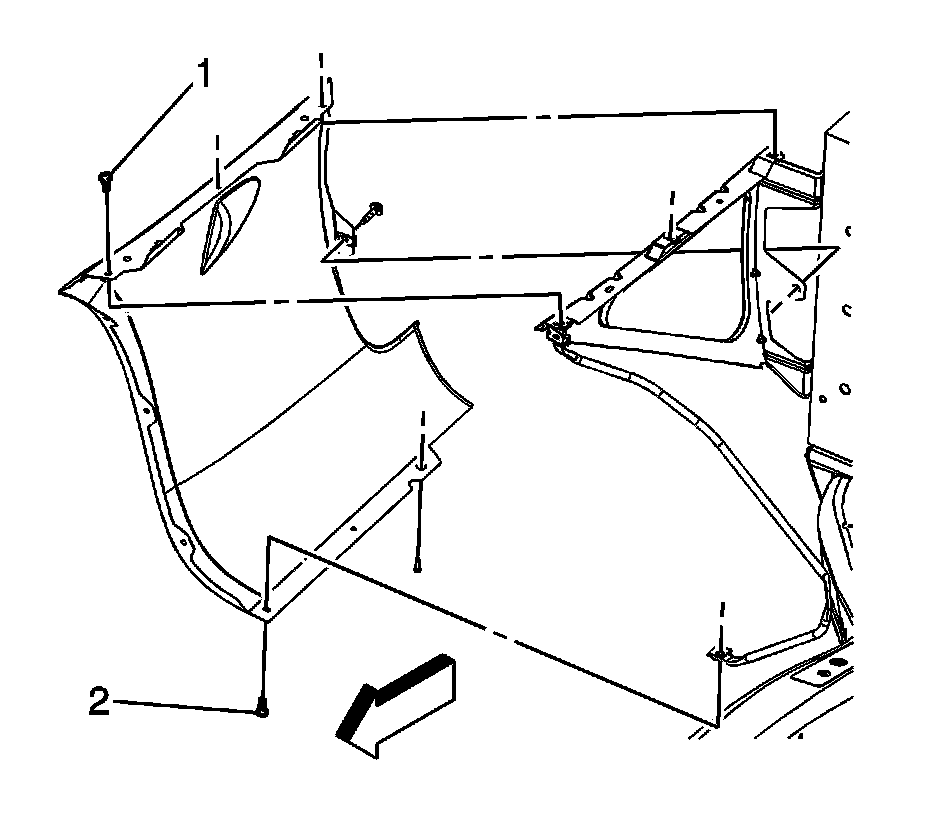 1
2